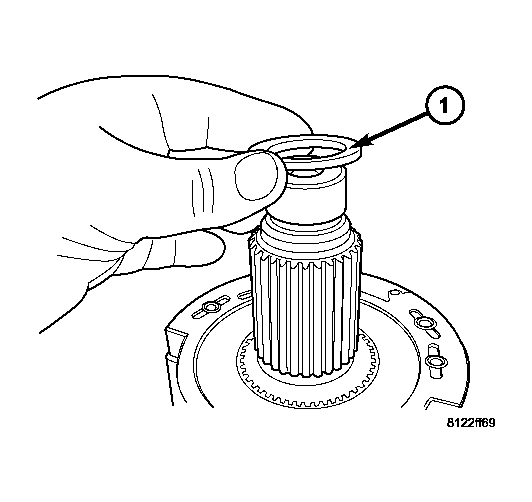 1

8122ff69