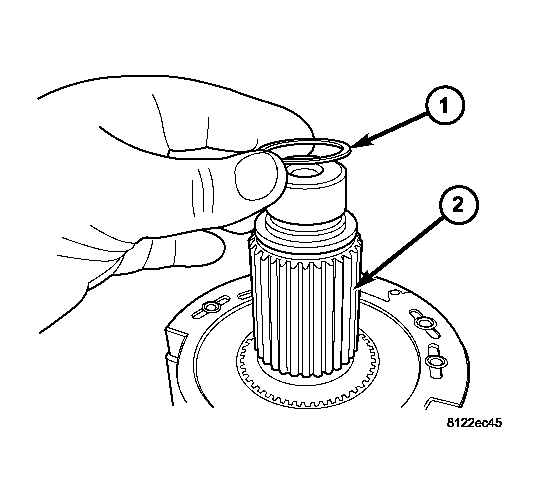 1
2
8122ec45