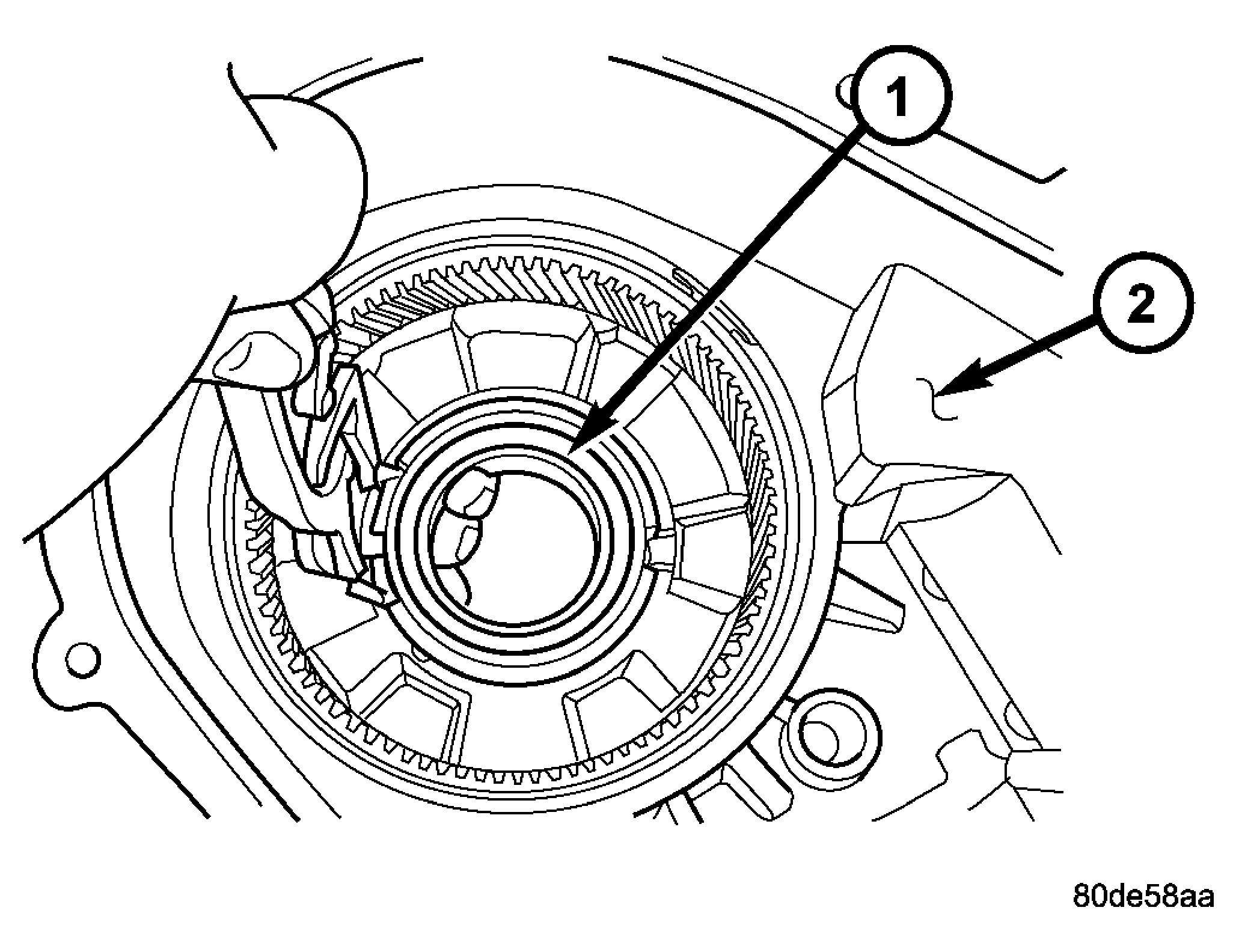 1

2

80de58aa