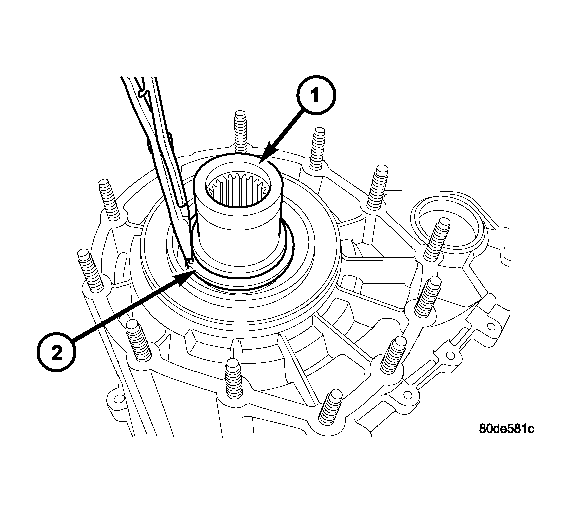 1

2

80de581c