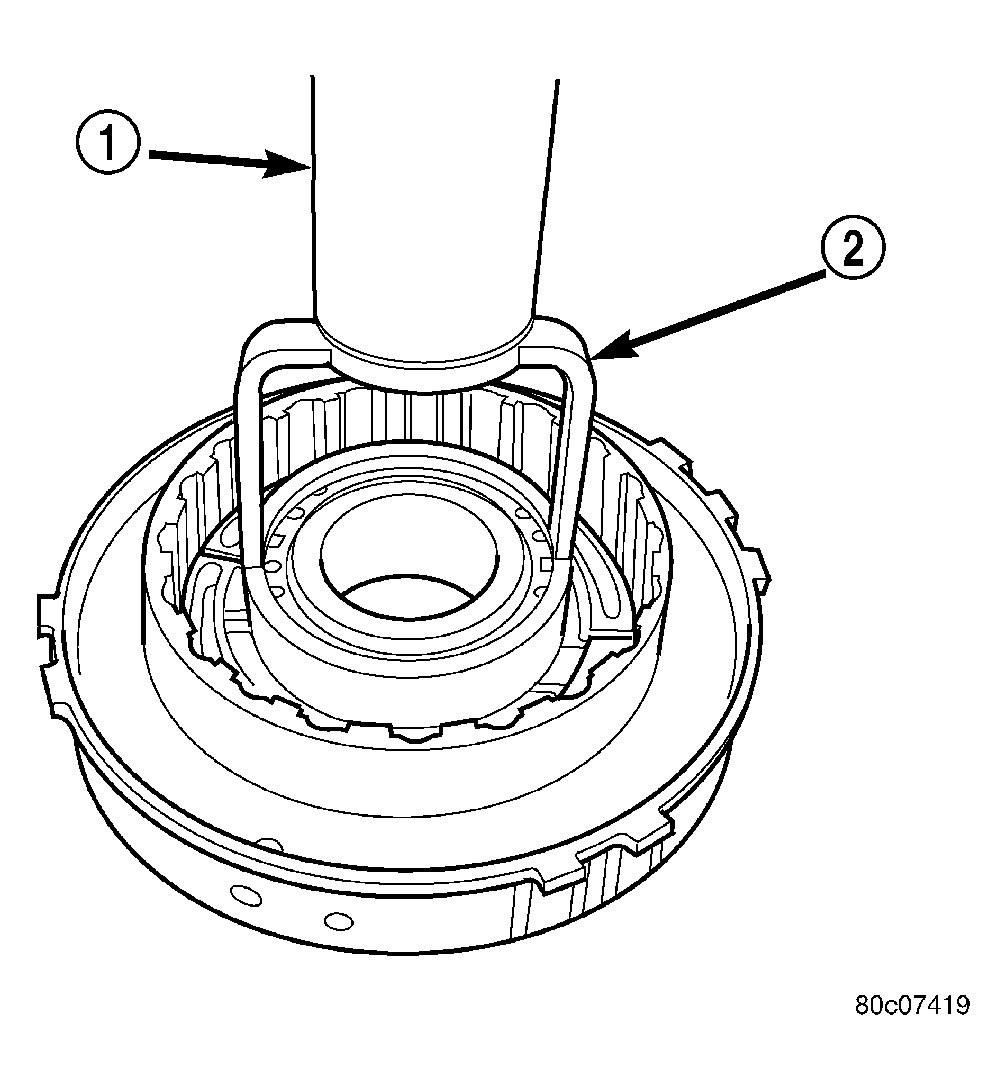 1
2
80c07419