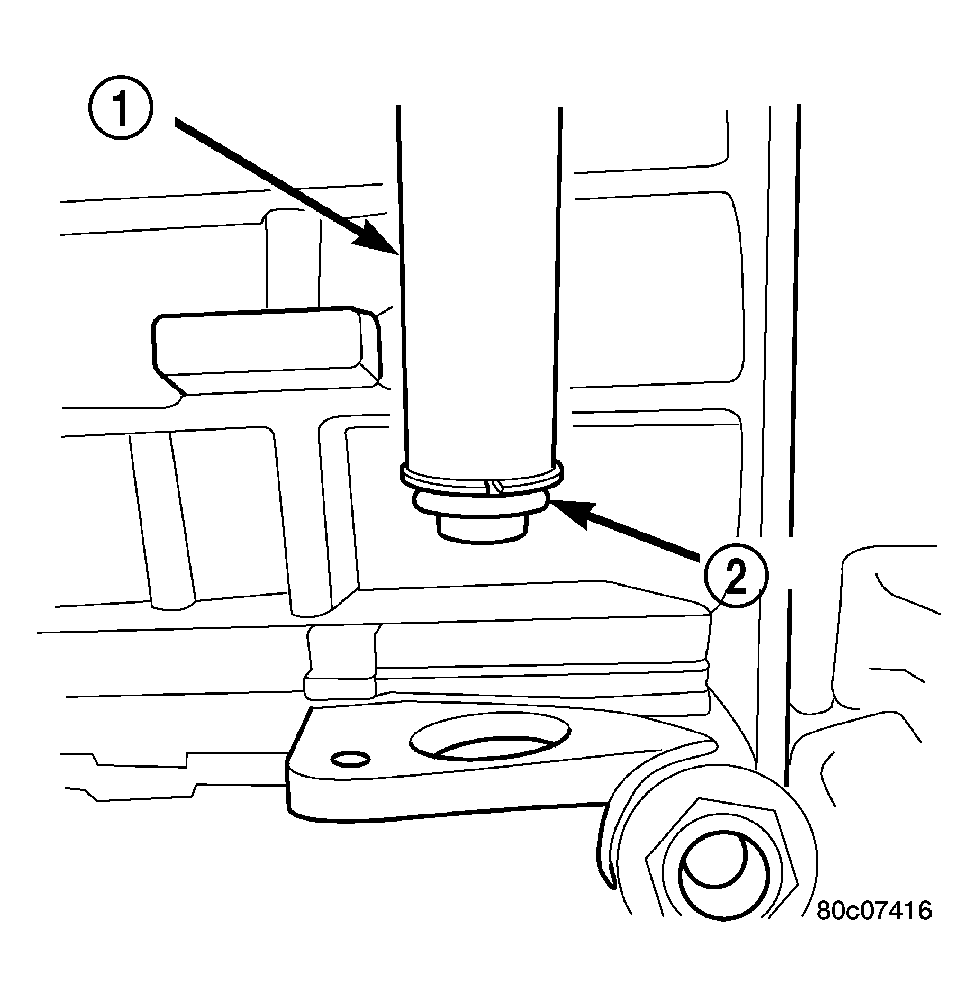 1
2
80c07416