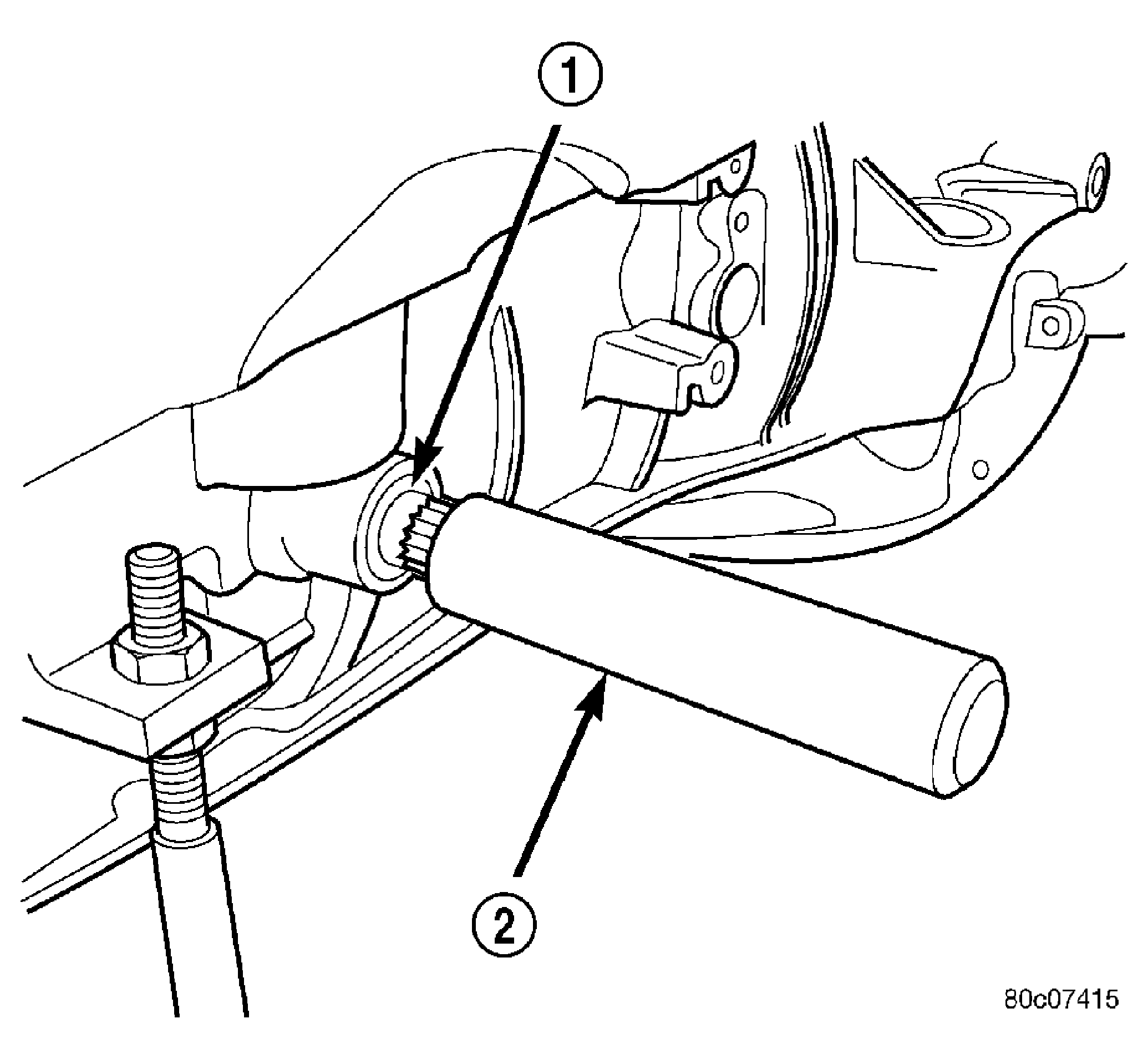 1

2

80c07415