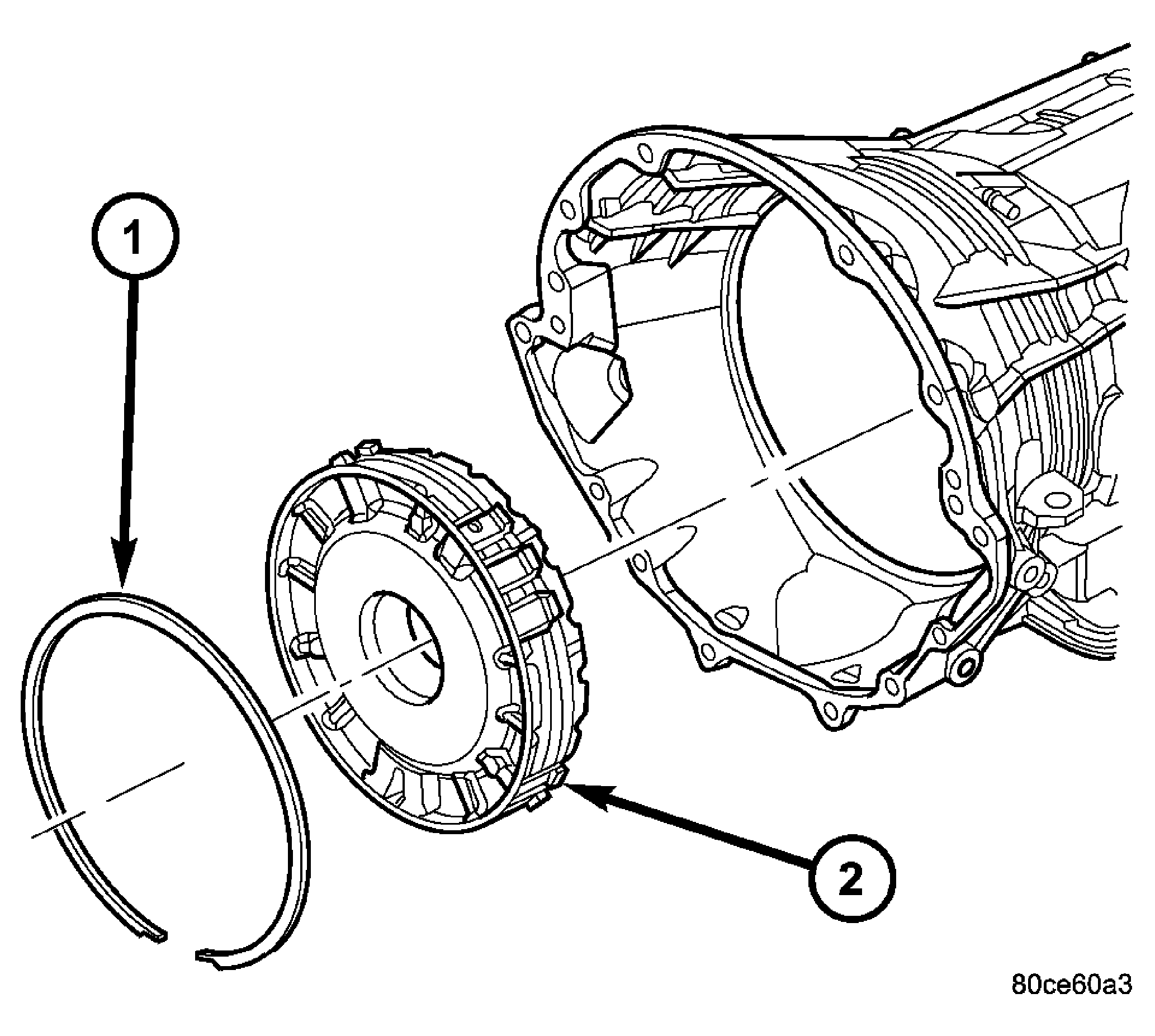 1

2

80ce60a3