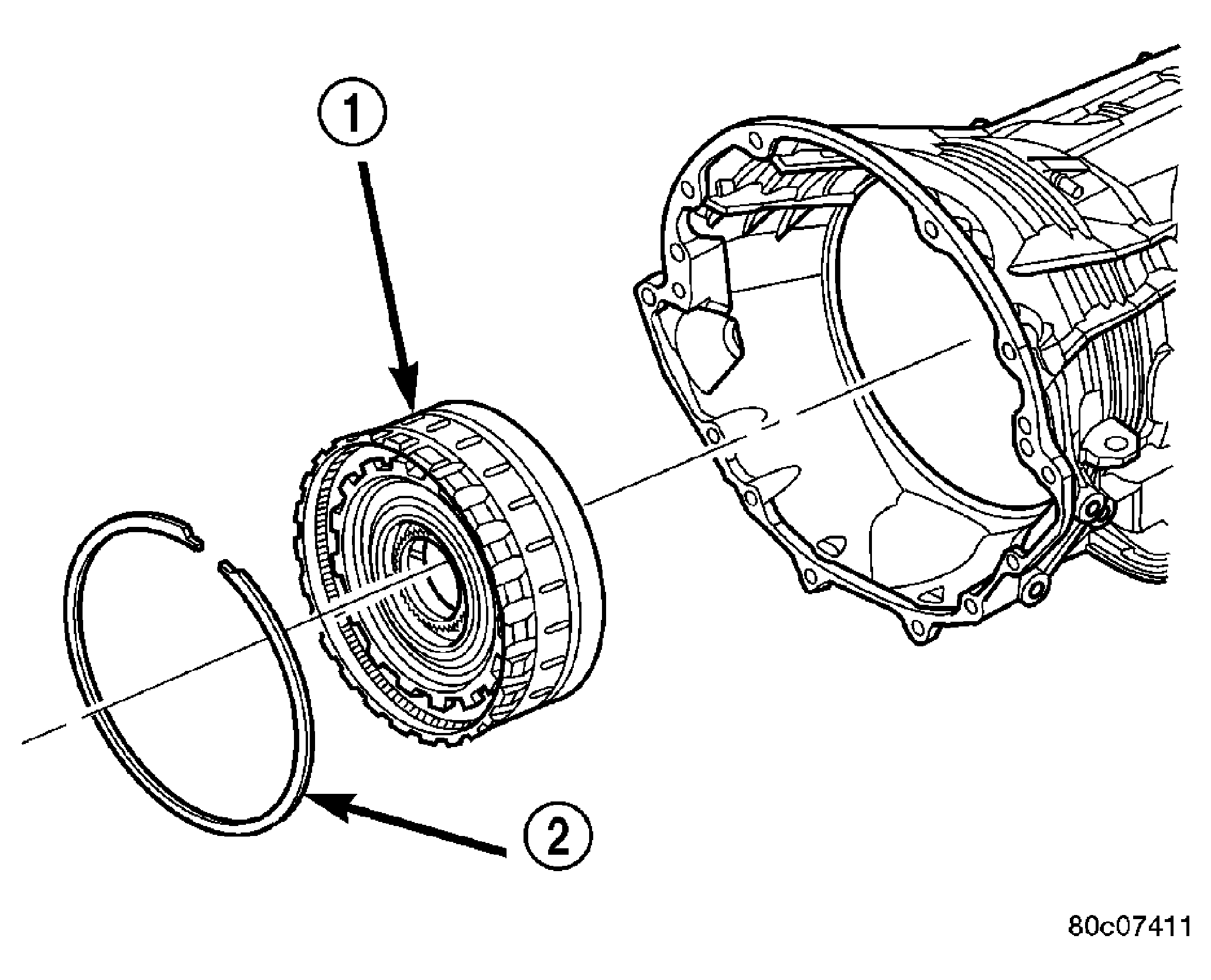 1

2

80c07411