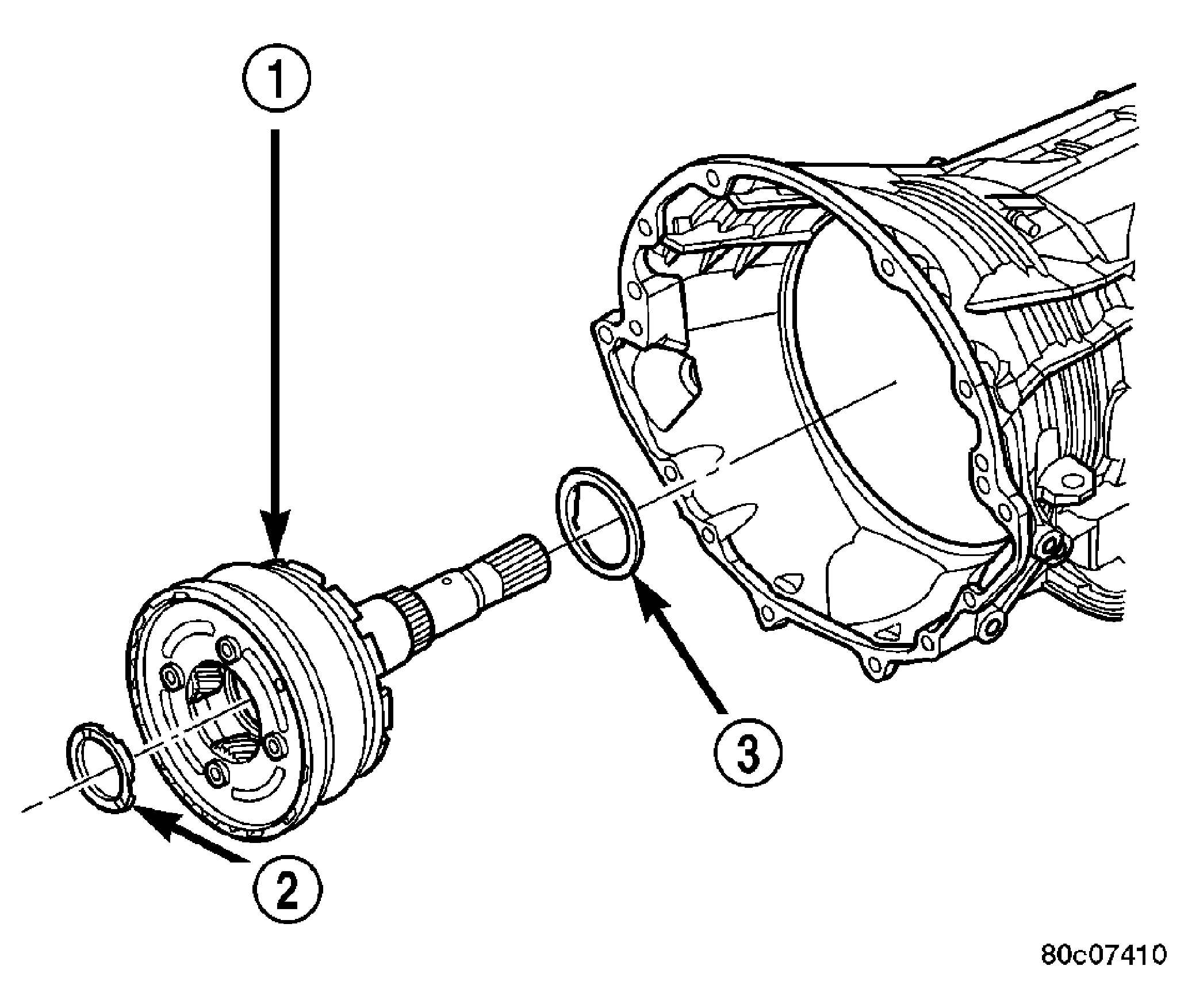 1
3
2
80c07410