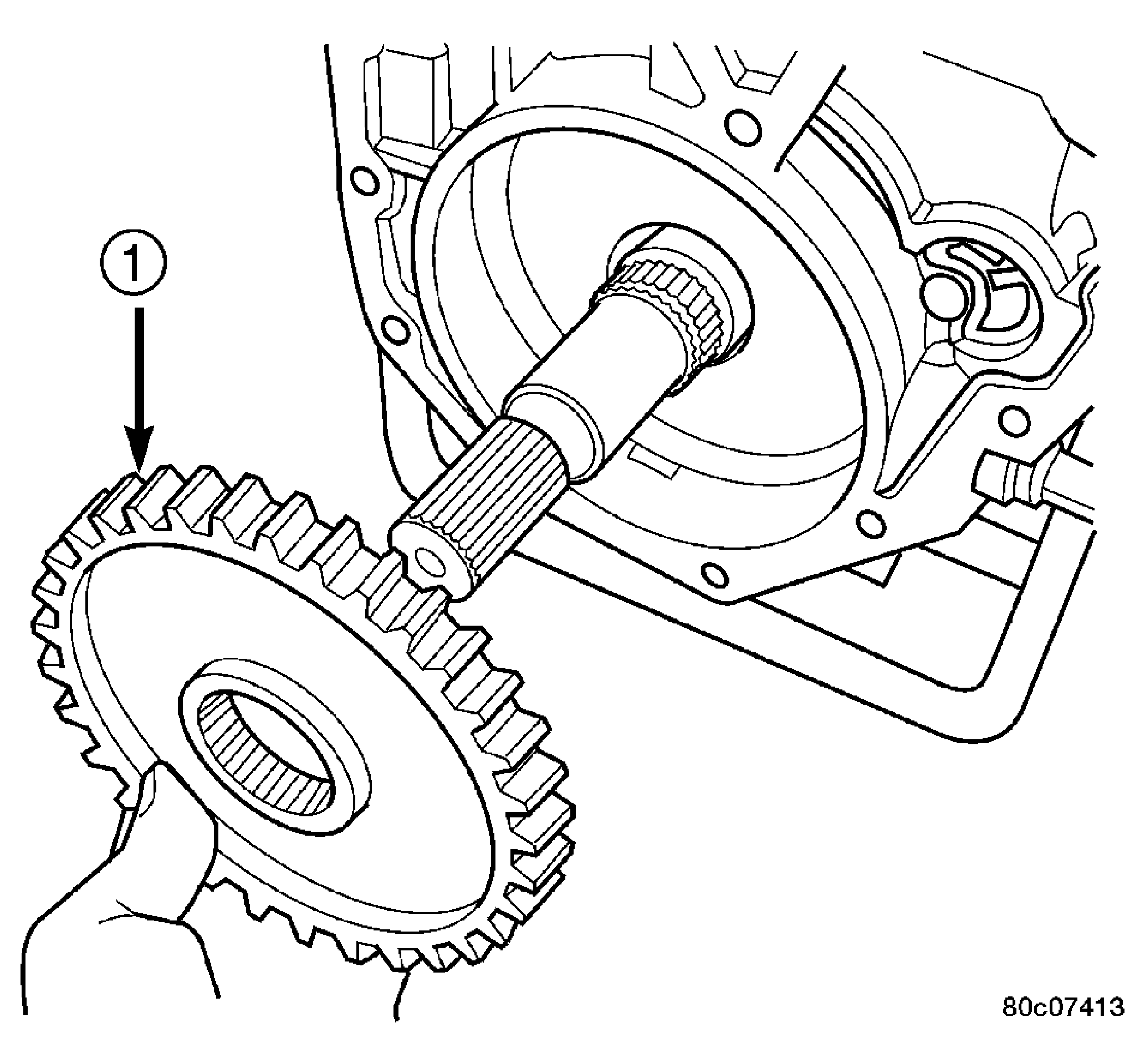 1

80c07413