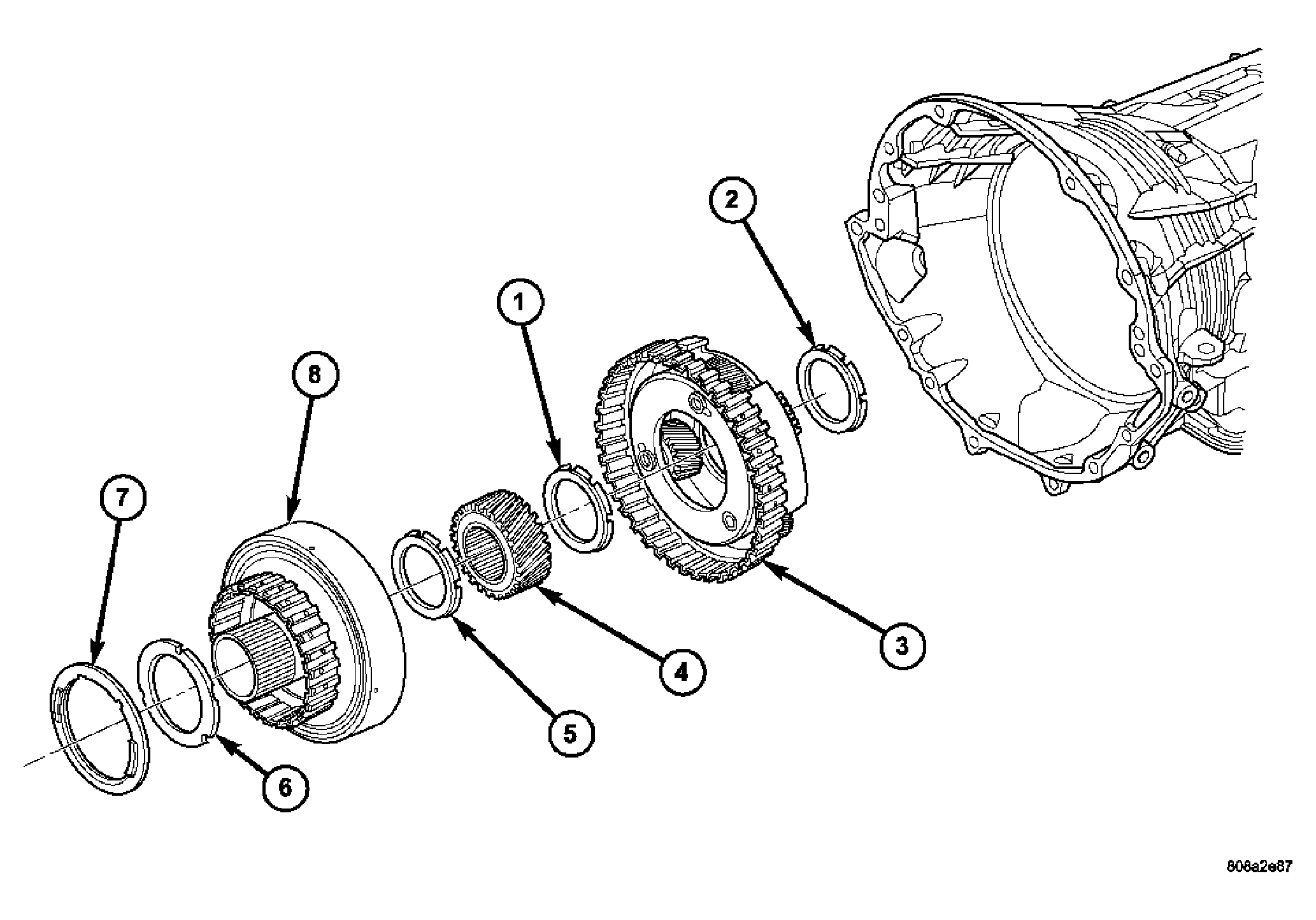 2
1
8
7
3
4
5
6
808a2e87