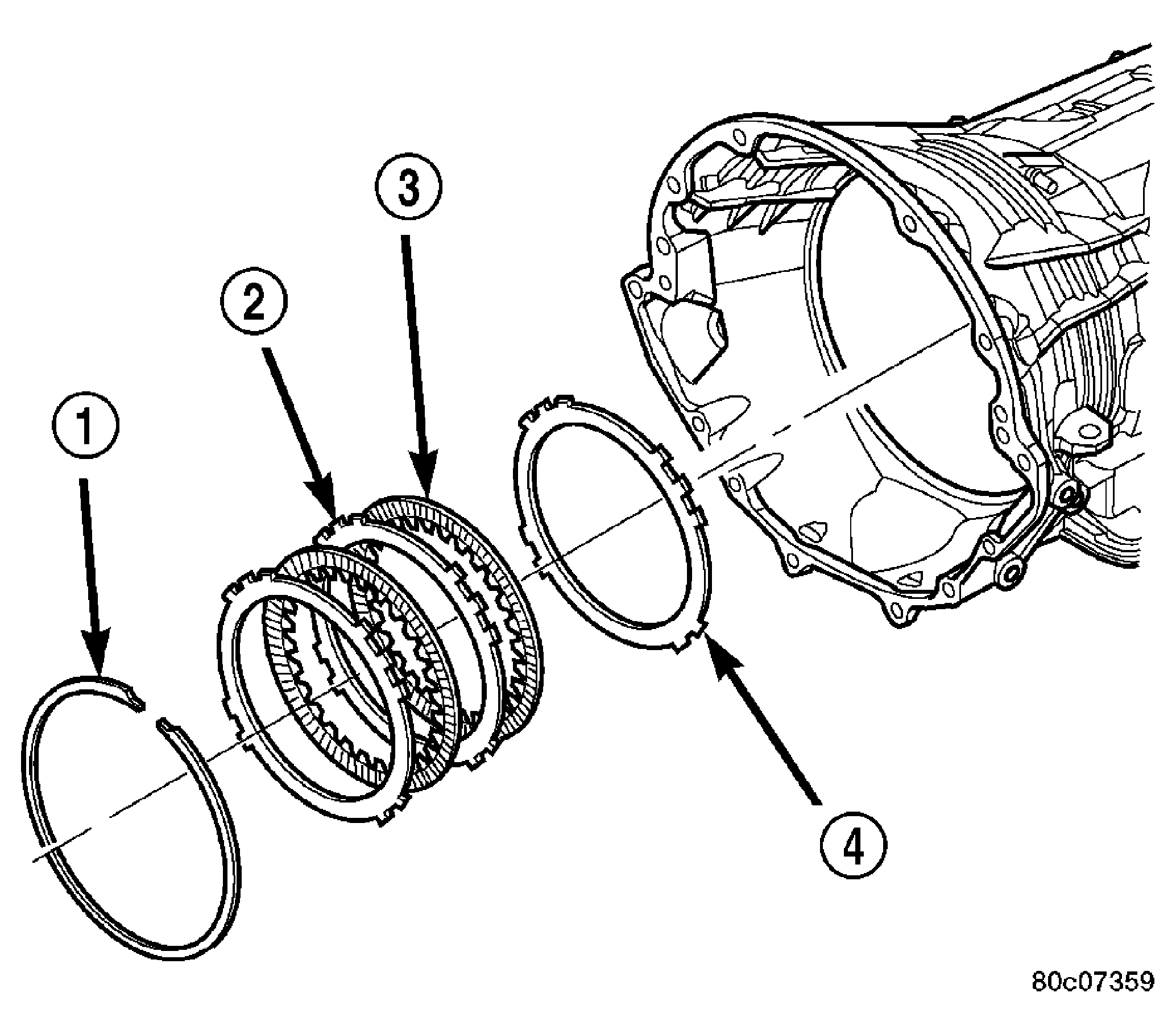 3
2
1
4
80c07359