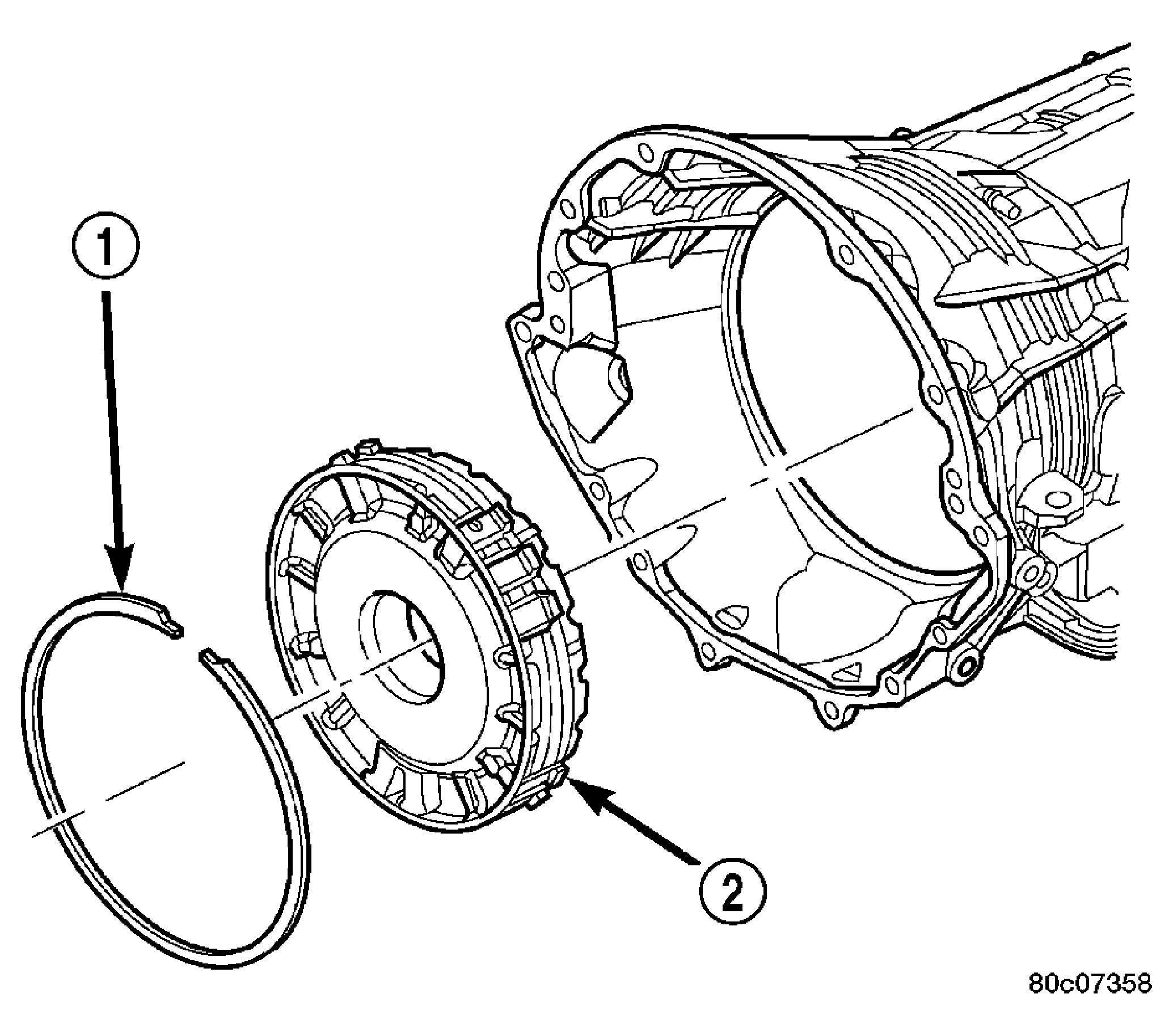 1

2

80c07358