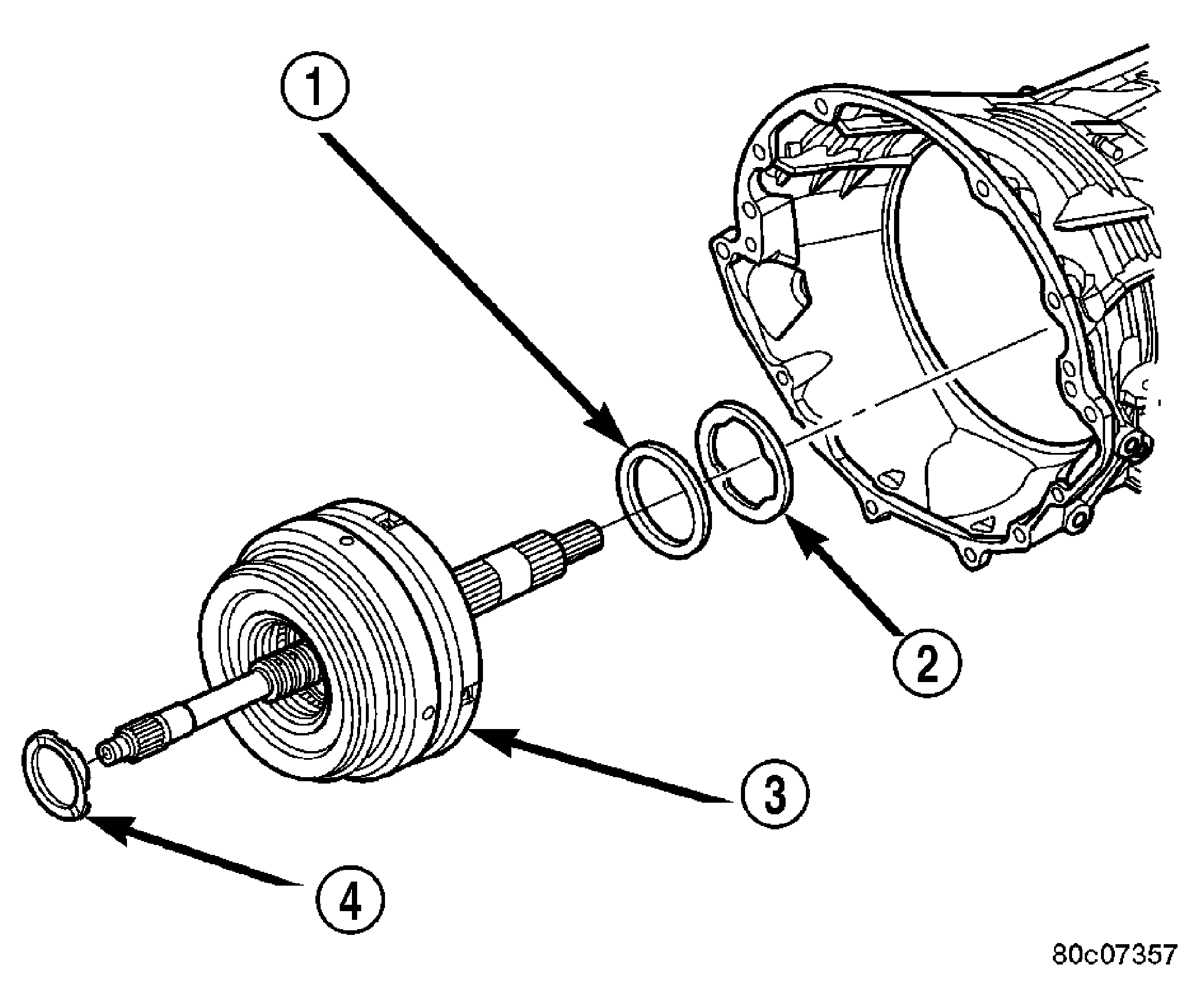 1

2

3

4

80c07357