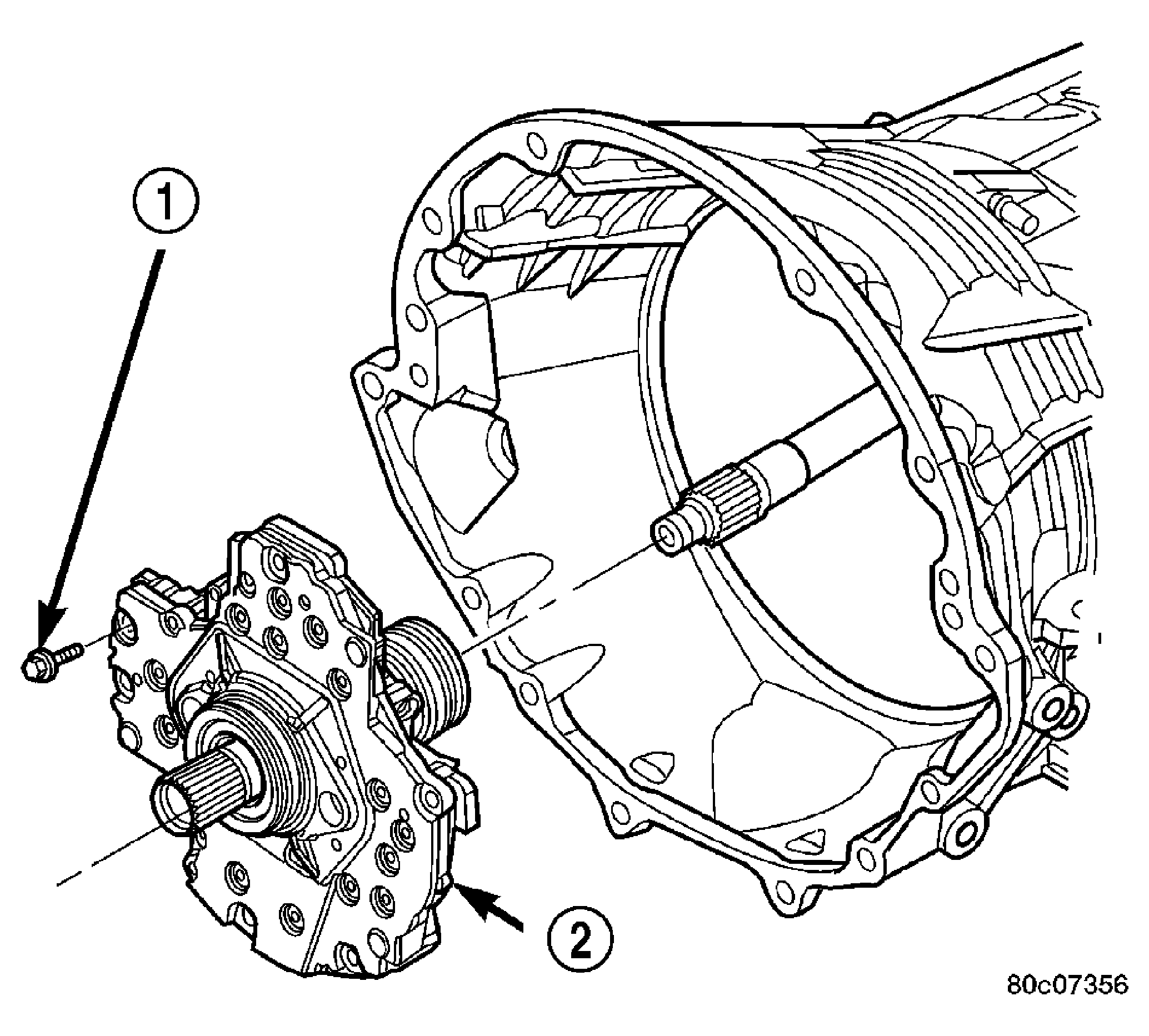 1

2

80c07356