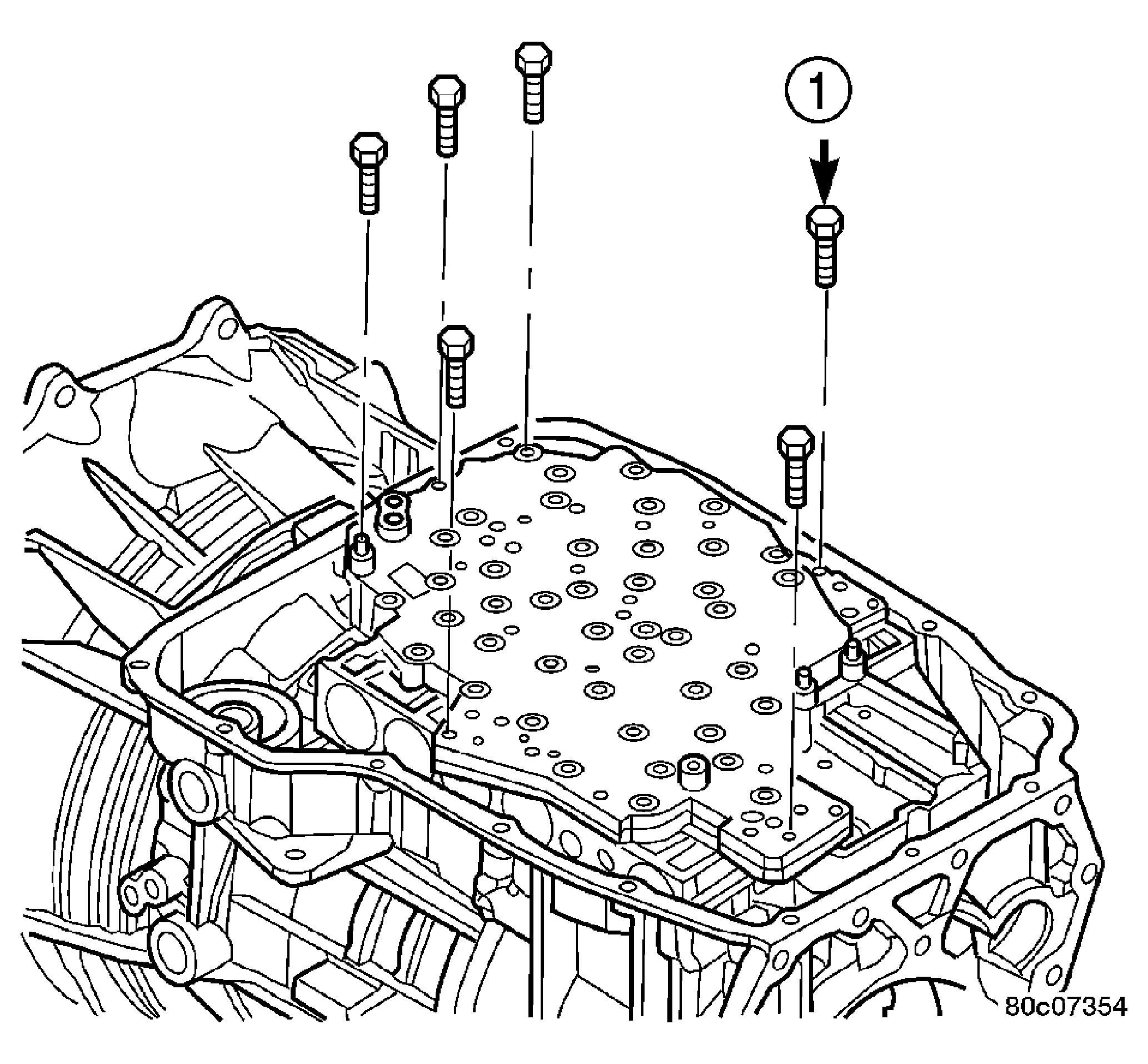 1

80c07354