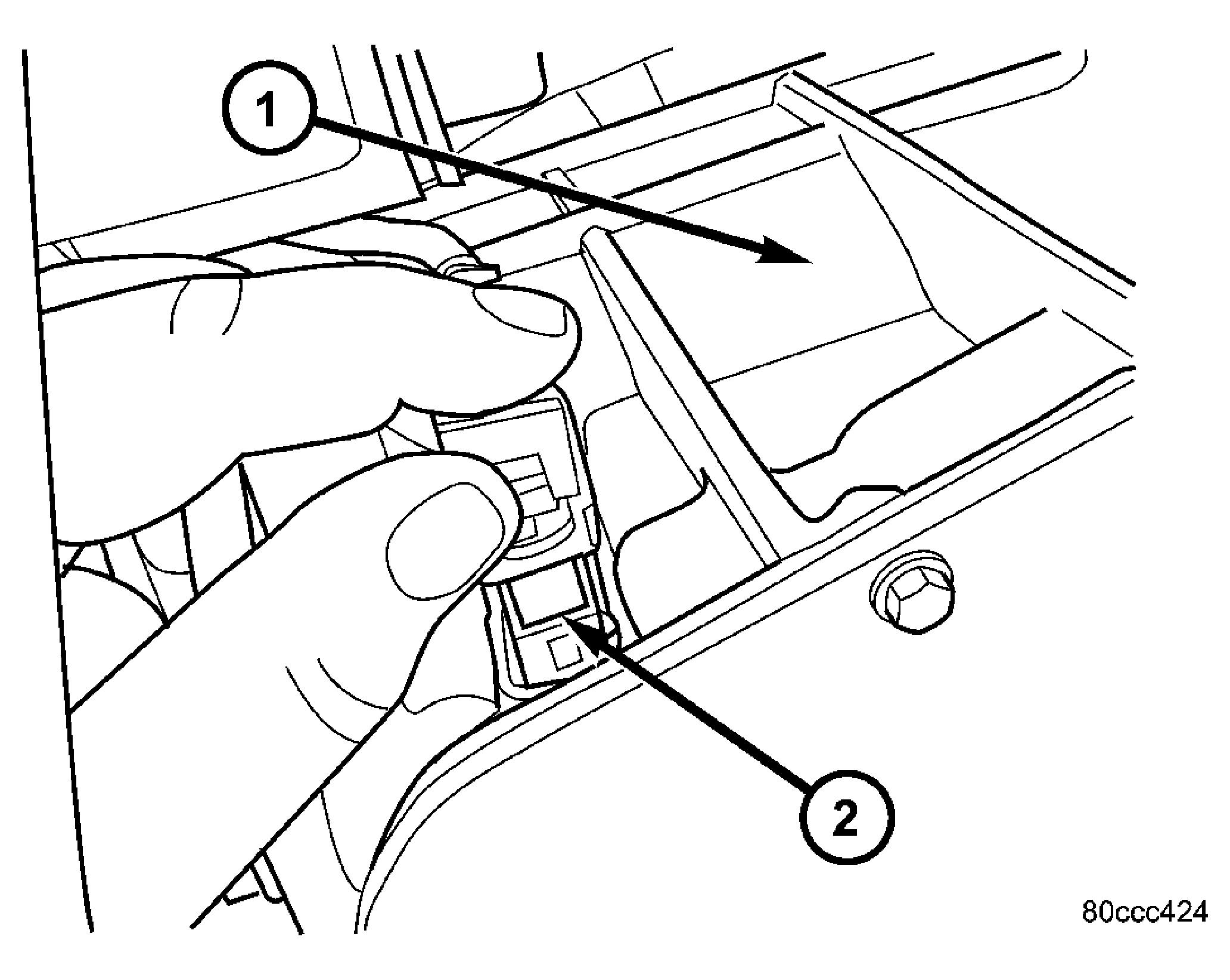 1

2

80ccc424