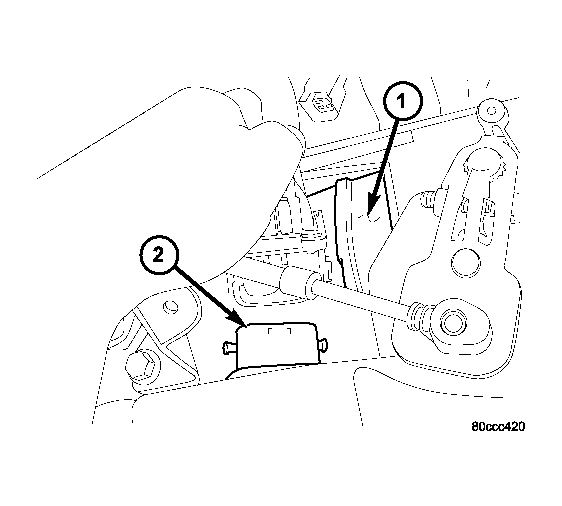 1

2

80ccc420