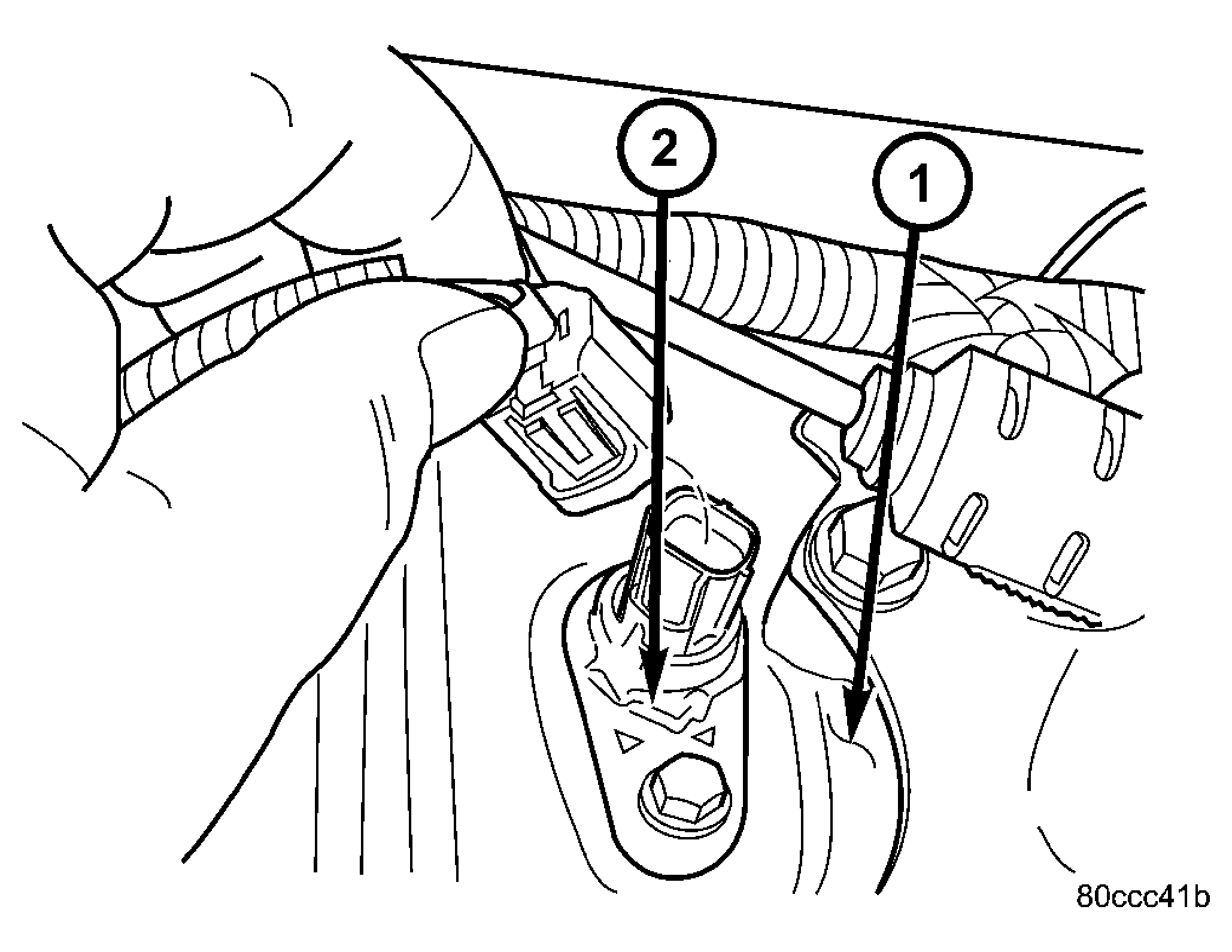 2
1
80ccc41b