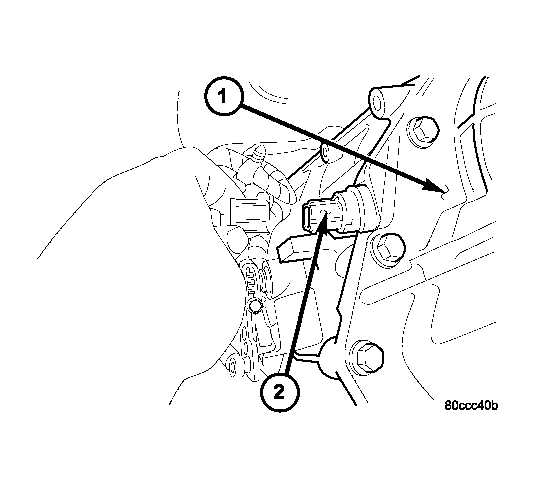 1

2

80ccc40b