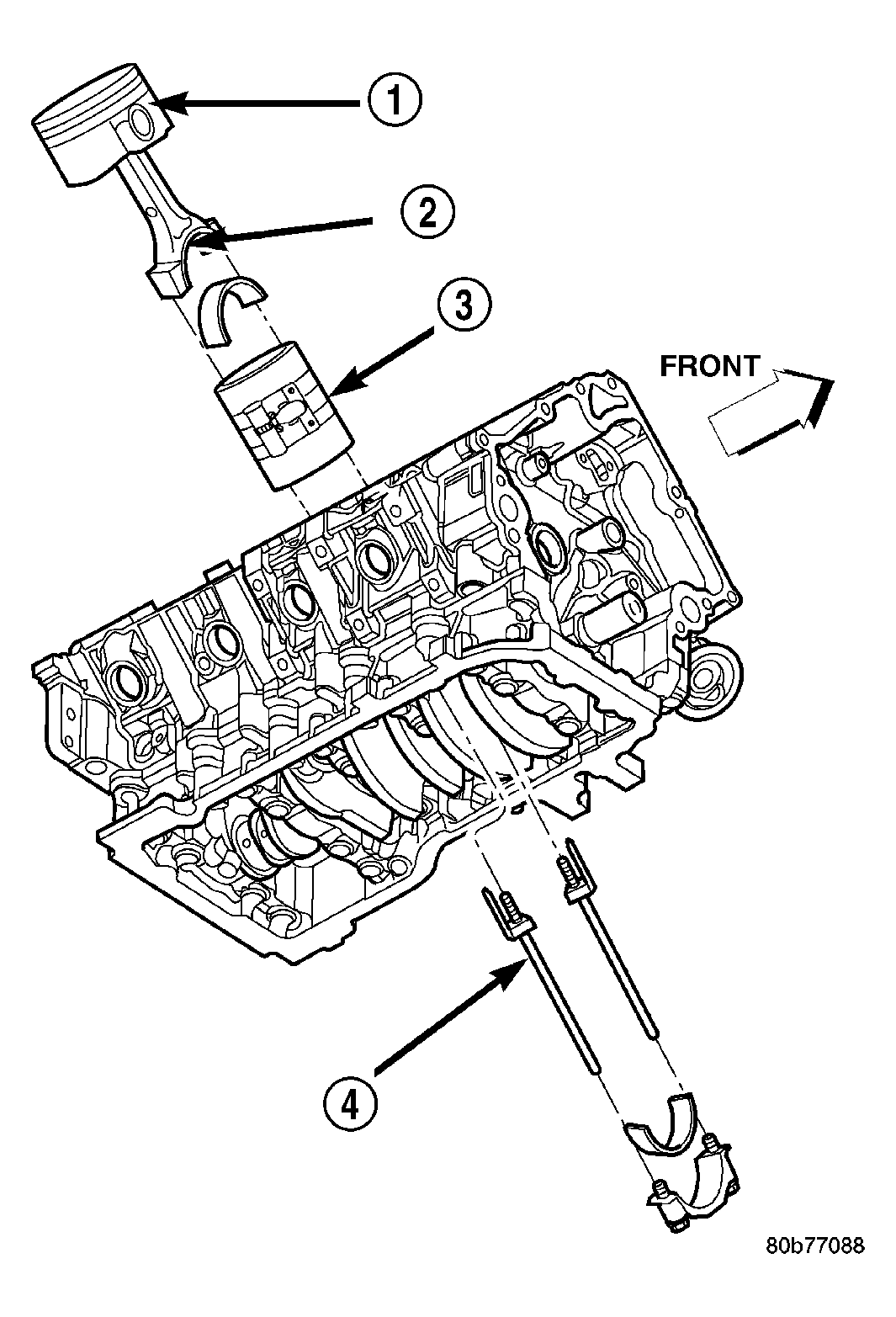 1
2
3
FRONT
4
80b77088