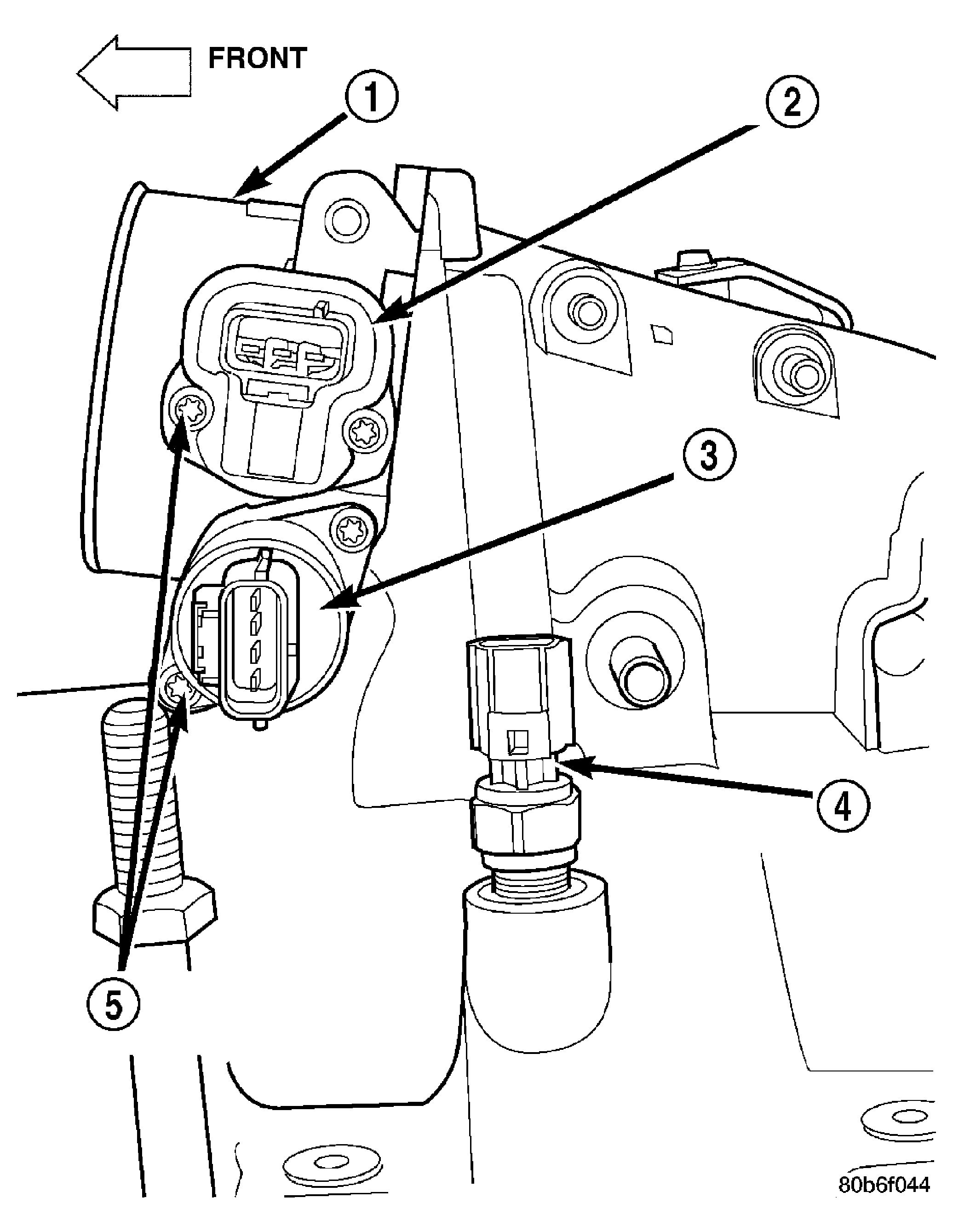 FRONT

1

2

3

4

5

80b6f044