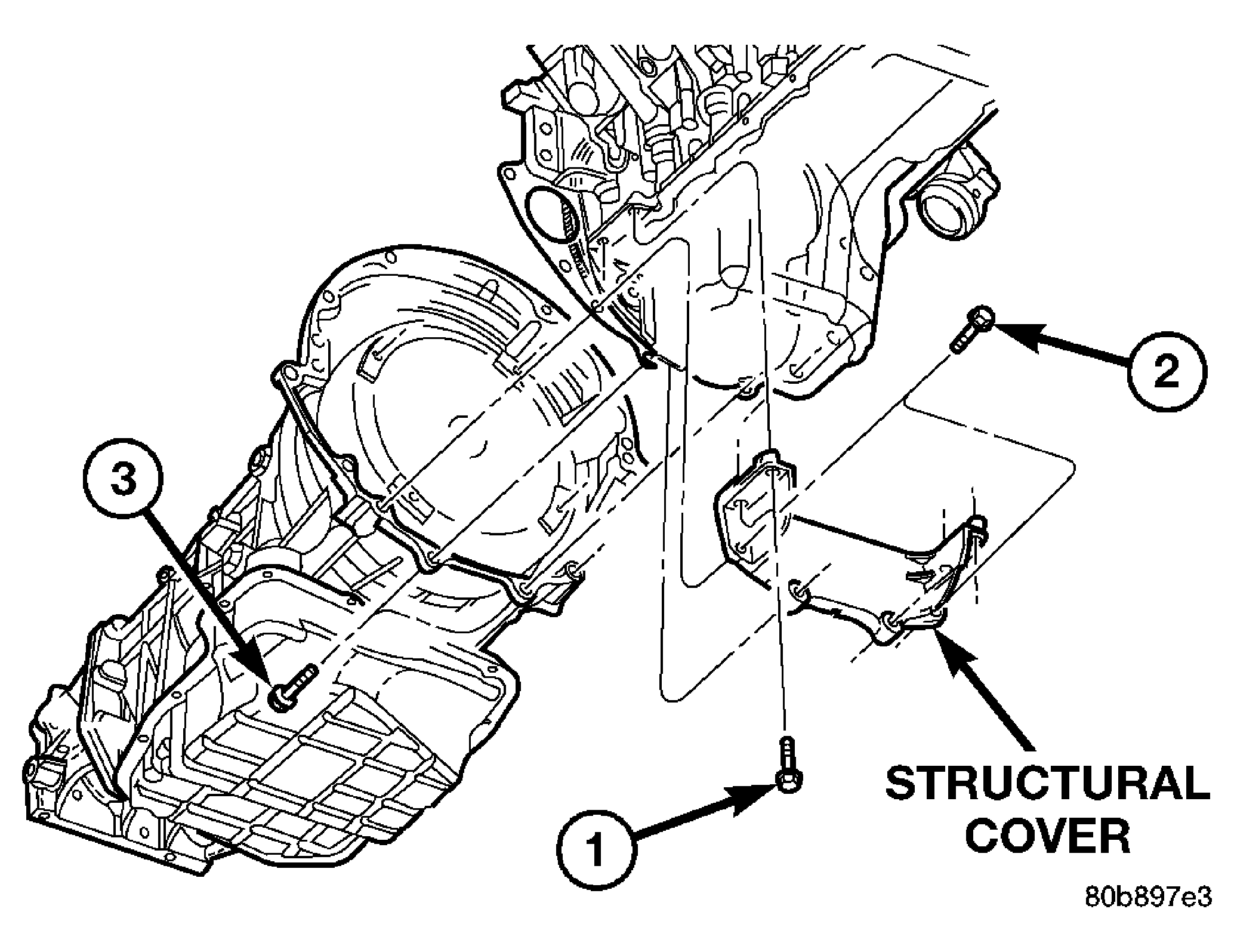 2

3

STRUCTURAL COVER

1

80b897e3