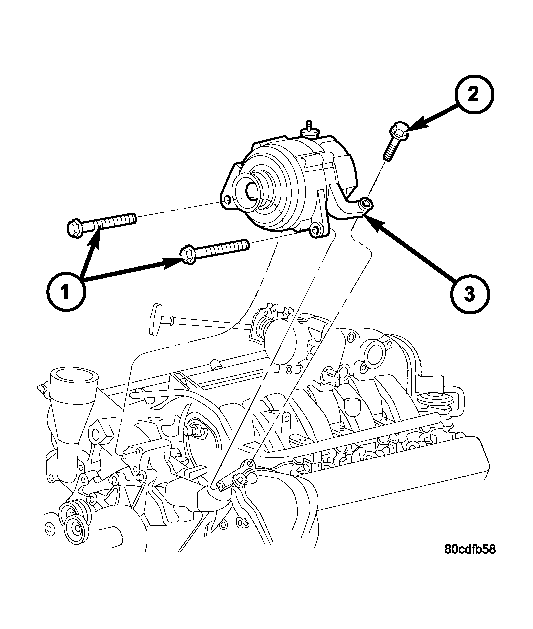 2

1

3

80cdfb58