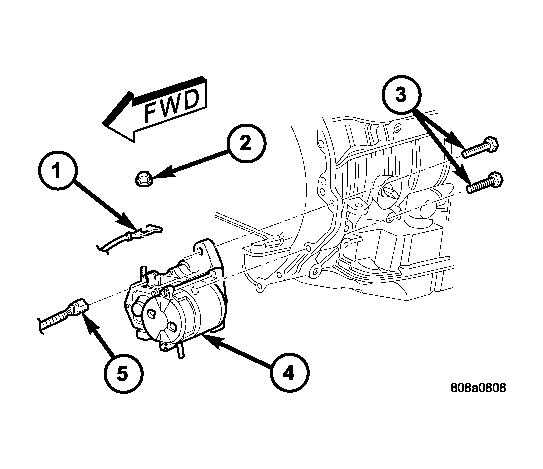 FWD

3

2

1

5

4

808a0808