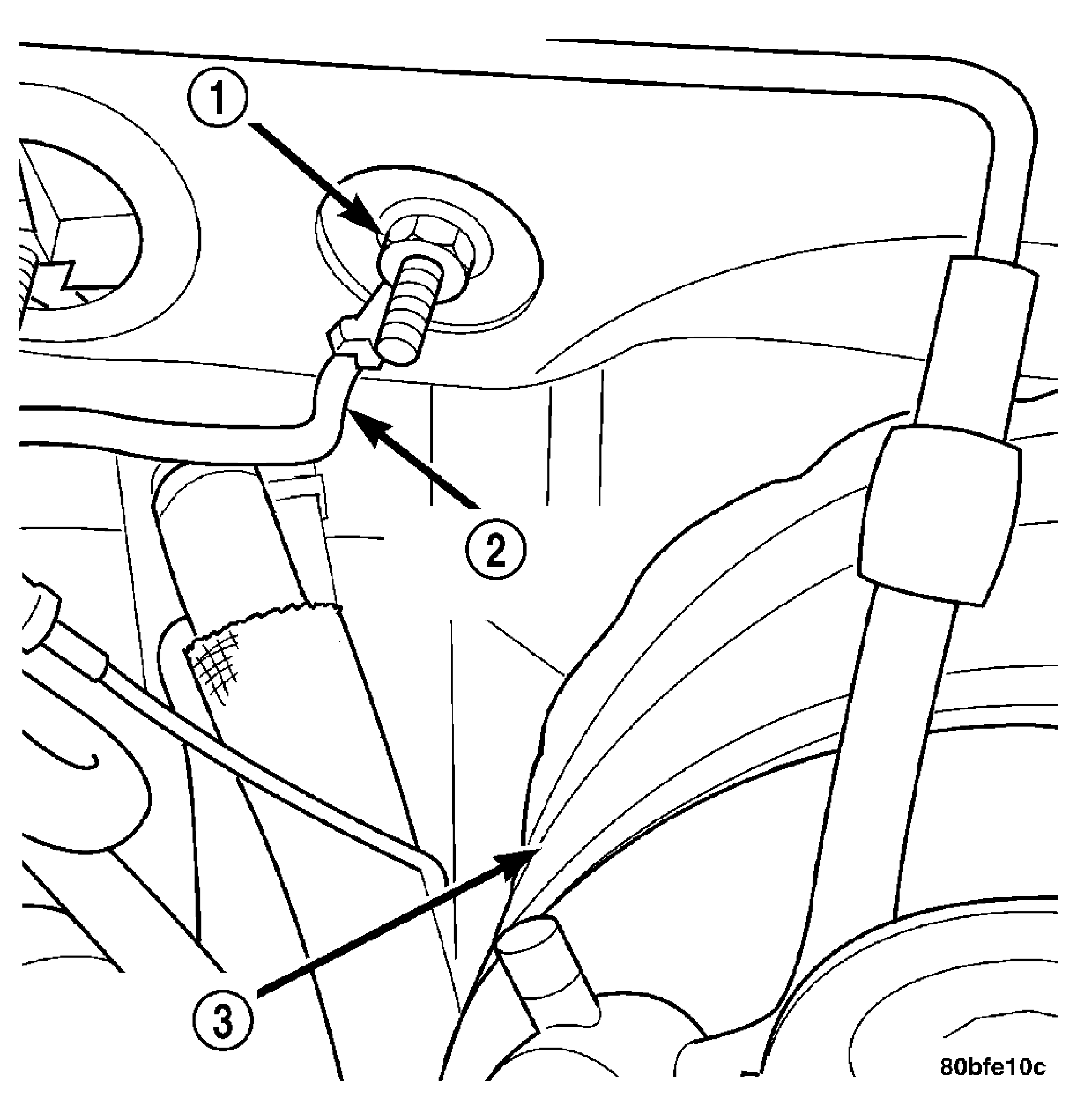 1
2
3
80bfe10c