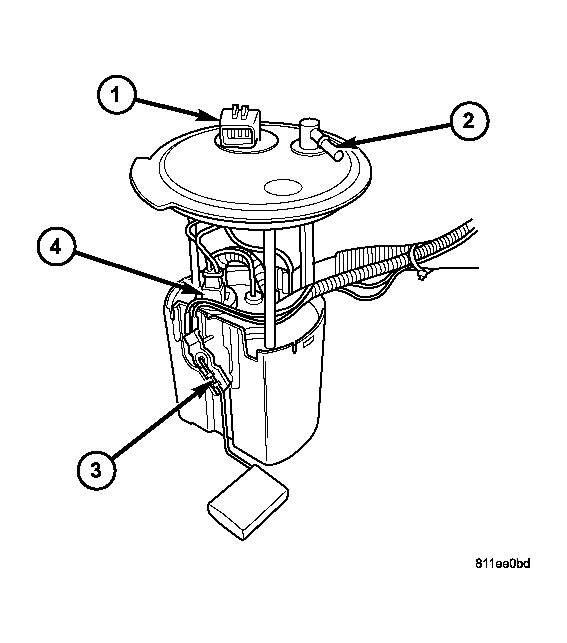 1
2
4
3
811ee0bd