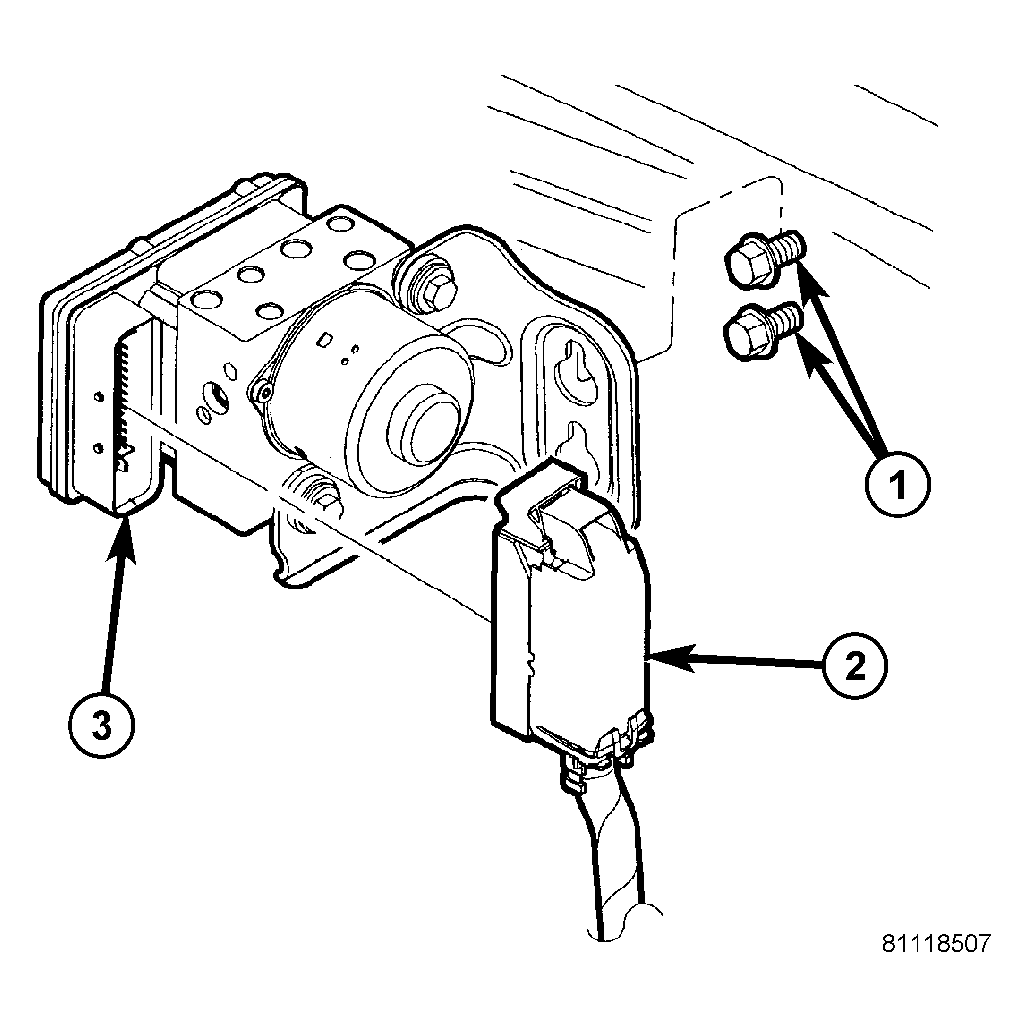 1
2
3
81118507