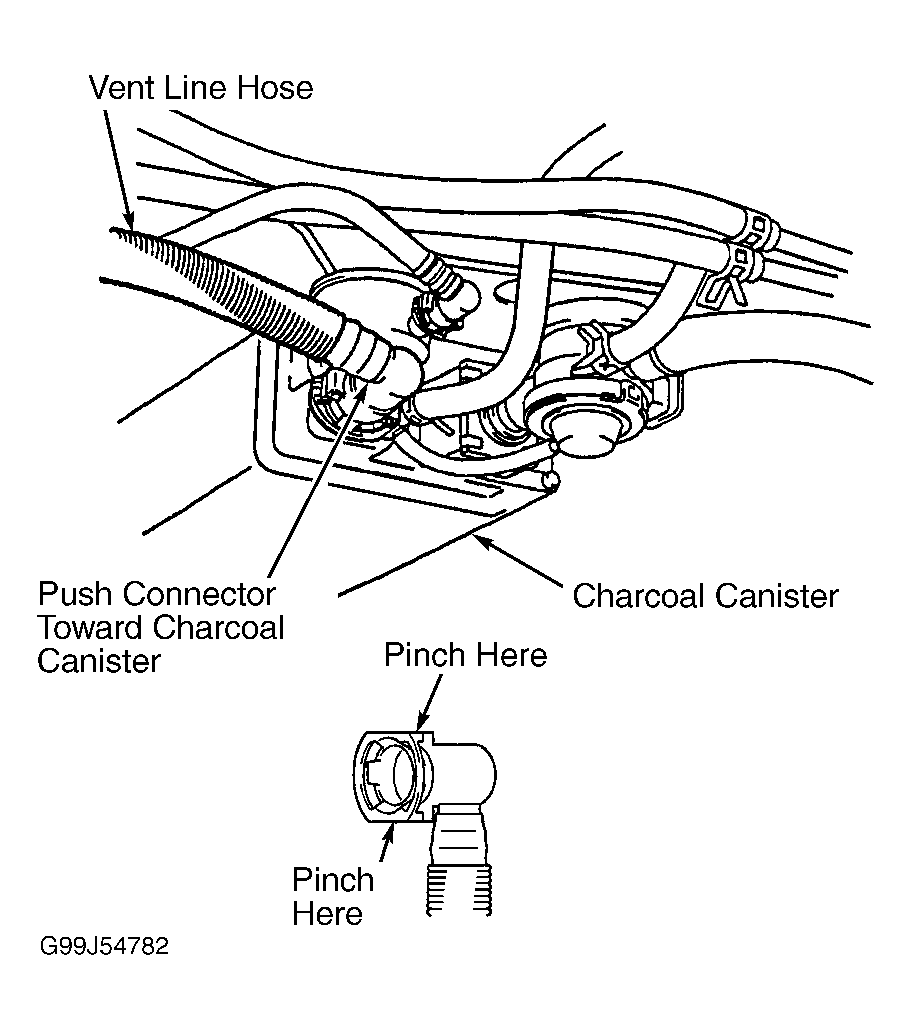 Vent Line Hose

Push Connector Toward Charcoal Canister

Charcoal Canister

Pinch Here

Pinch Here

G99J54782