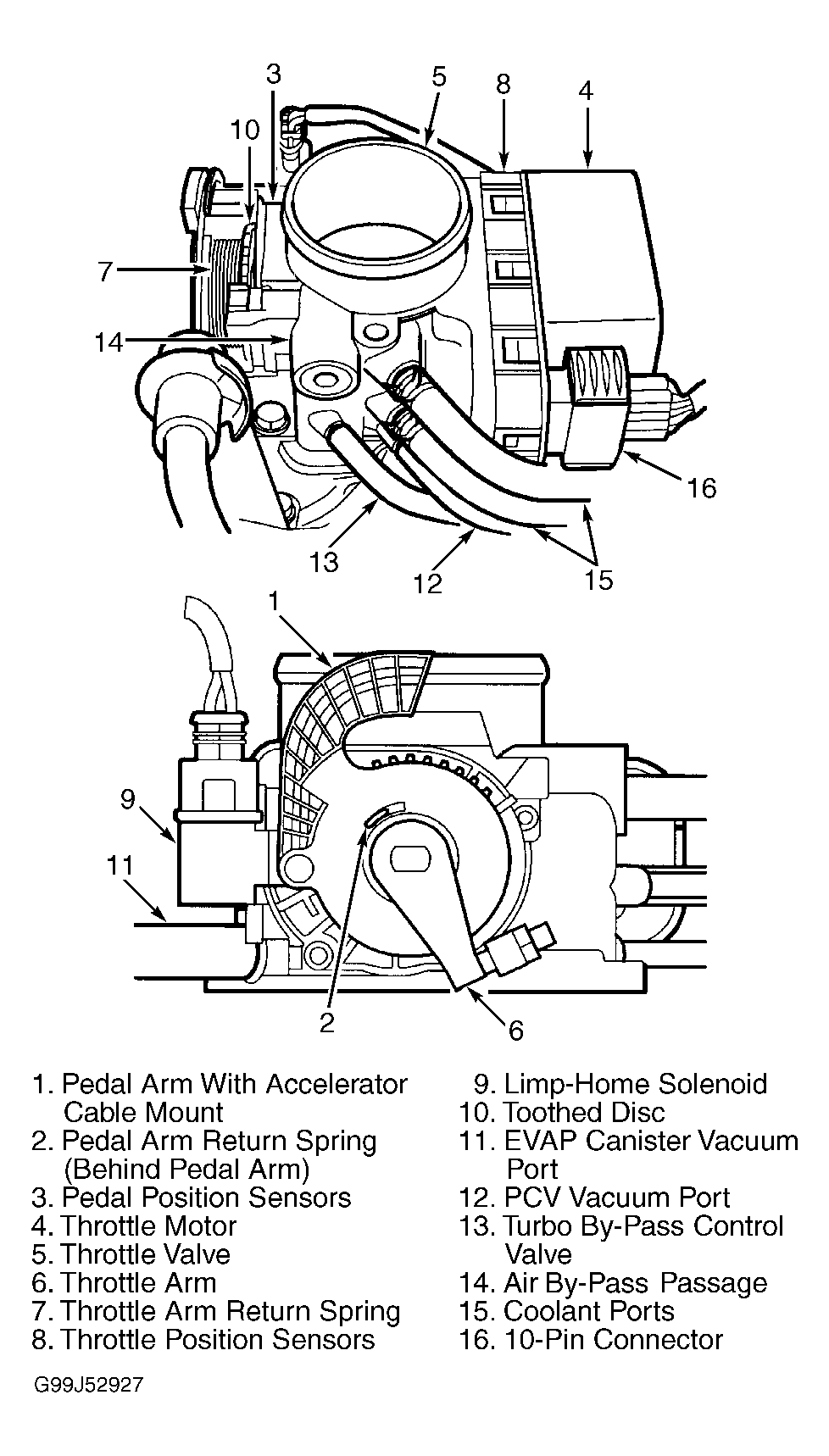 3
5
8
4
10
7
14
16
13
12
15
1
9
11
2
6

1. Pedal Arm With Accelerator Cable Mount
2. Pedal Arm Return Spring (Behind Pedal Arm)
3. Pedal Position Sensors
4. Throttle Motor
5. Throttle Valve
6. Throttle Arm
7. Throttle Arm Return Spring
8. Throttle Position Sensors

9. Limp-Home Solenoid
10. Toothed Disc
11. EVAP Canister Vacuum Port
12. PCV Vacuum Port
13. Turbo By-Pass Control Valve
14. Air By-Pass Passage
15. Coolant Ports
16. 10-Pin Connector

G99J52927