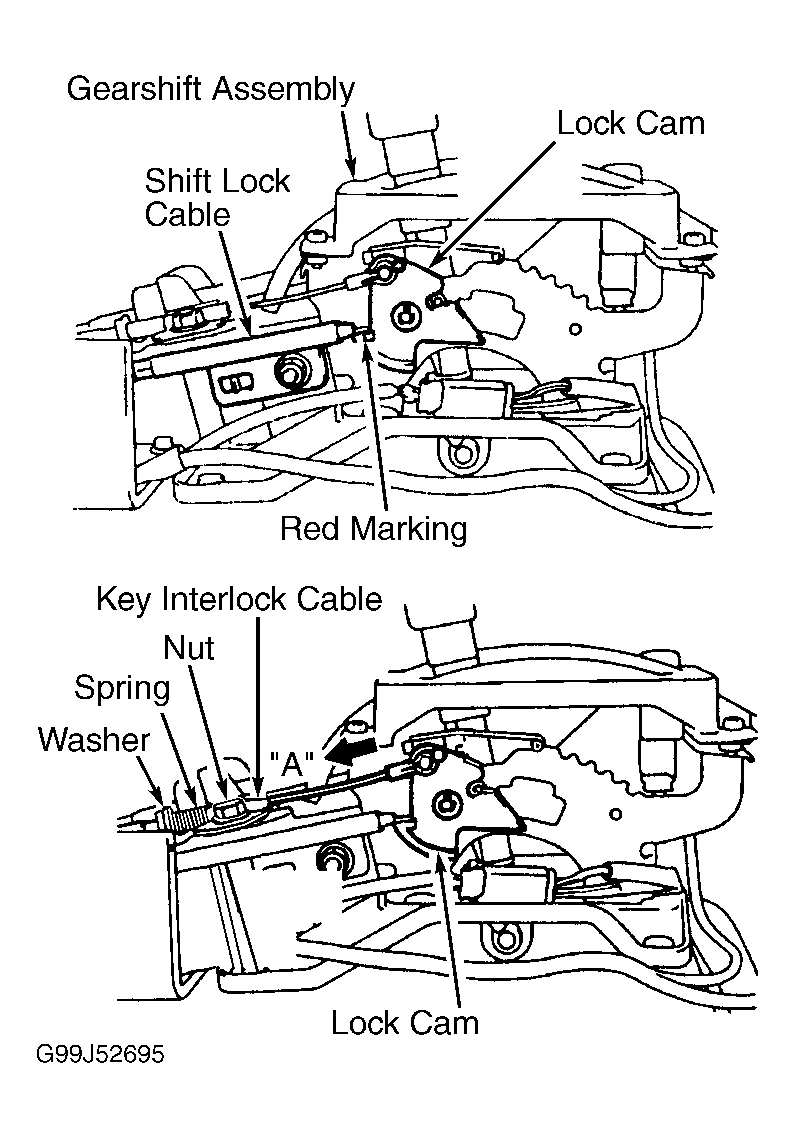 Gearshift Assembly
Lock Cam
Shift Lock Cable
Red Marking

Key Interlock Cable
Nut
Spring
Washer
"A"
Lock Cam

G99J52695