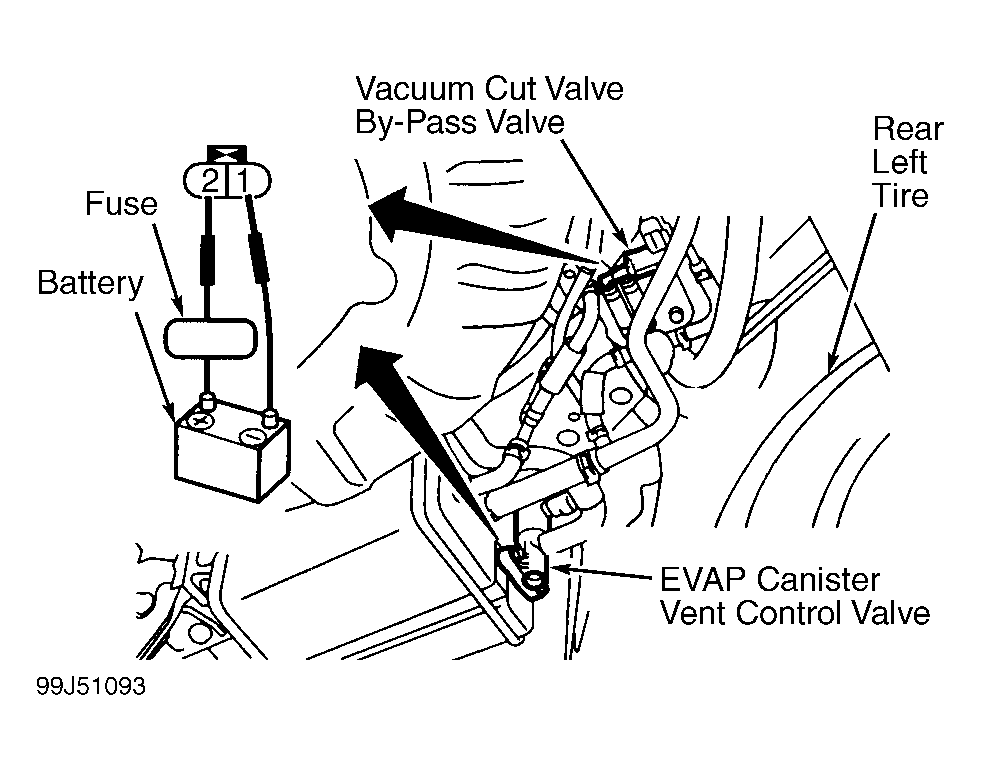 Vacuum Cut Valve
By-Pass Valve

Rear
Left
Tire

2 1

Fuse

Battery

EVAP Canister
Vent Control Valve

99J51093