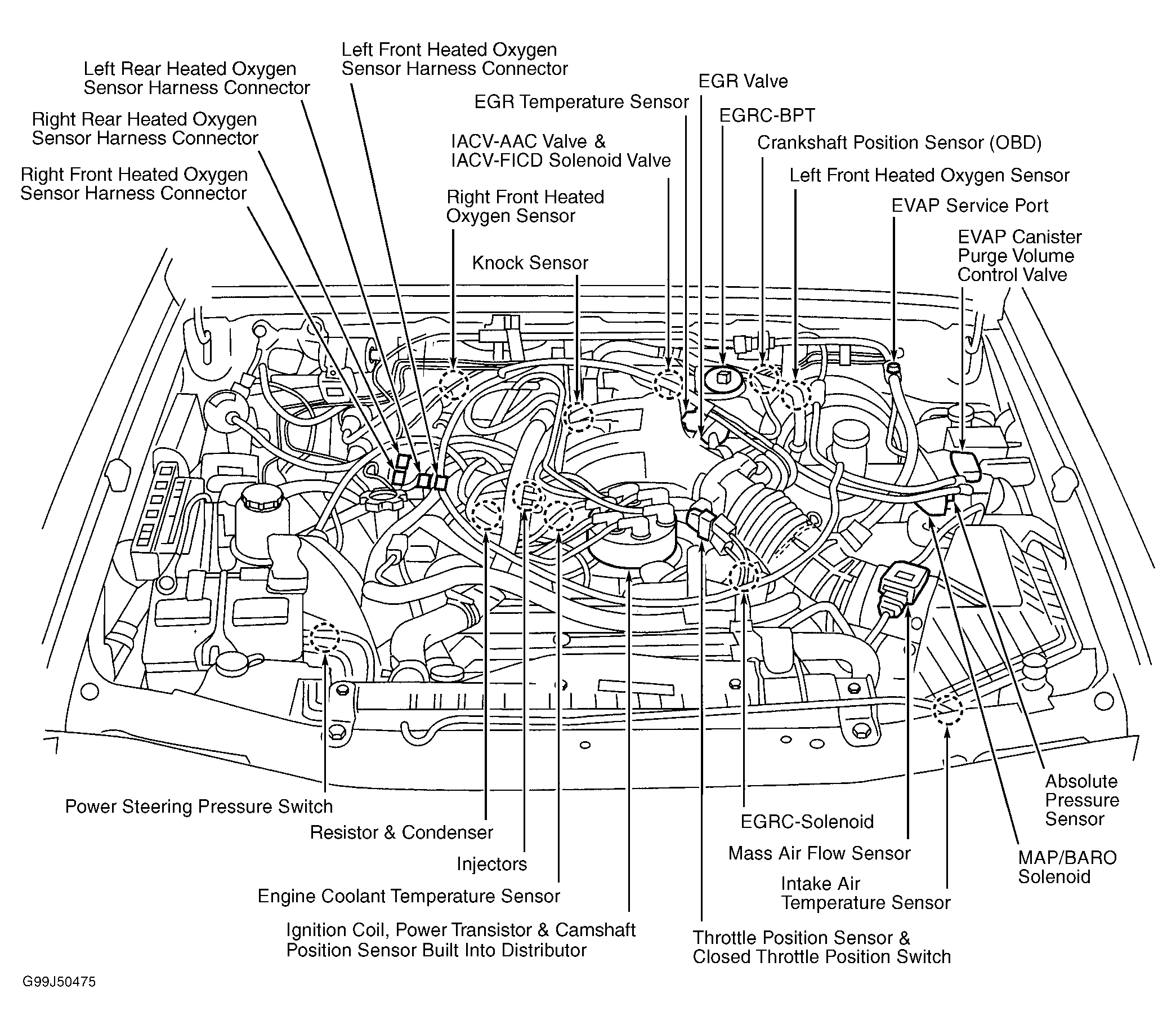 Left Front Heated Oxygen Sensor Harness Connector

Left Rear Heated Oxygen Sensor Harness Connector

Right Rear Heated Oxygen Sensor Harness Connector

Right Front Heated Oxygen Sensor Harness Connector

EGR Valve

EGR Temperature Sensor

EGRC-BPT

IACV-AAC Valve & IACV-FICD Solenoid Valve

Crankshaft Position Sensor (OBD)

Left Front Heated Oxygen Sensor

Right Front Heated Oxygen Sensor

EVAP Service Port

EVAP Canister Purge Volume Control Valve

Knock Sensor

Power Steering Pressure Switch

Resistor & Condenser

Injectors

Engine Coolant Temperature Sensor

Ignition Coil, Power Transistor & Camshaft Position Sensor Built Into Distributor

EGRC-Solenoid

Mass Air Flow Sensor

Intake Air Temperature Sensor

Throttle Position Sensor & Closed Throttle Position Switch

Absolute Pressure Sensor

MAP/BARO Solenoid

G99J50475