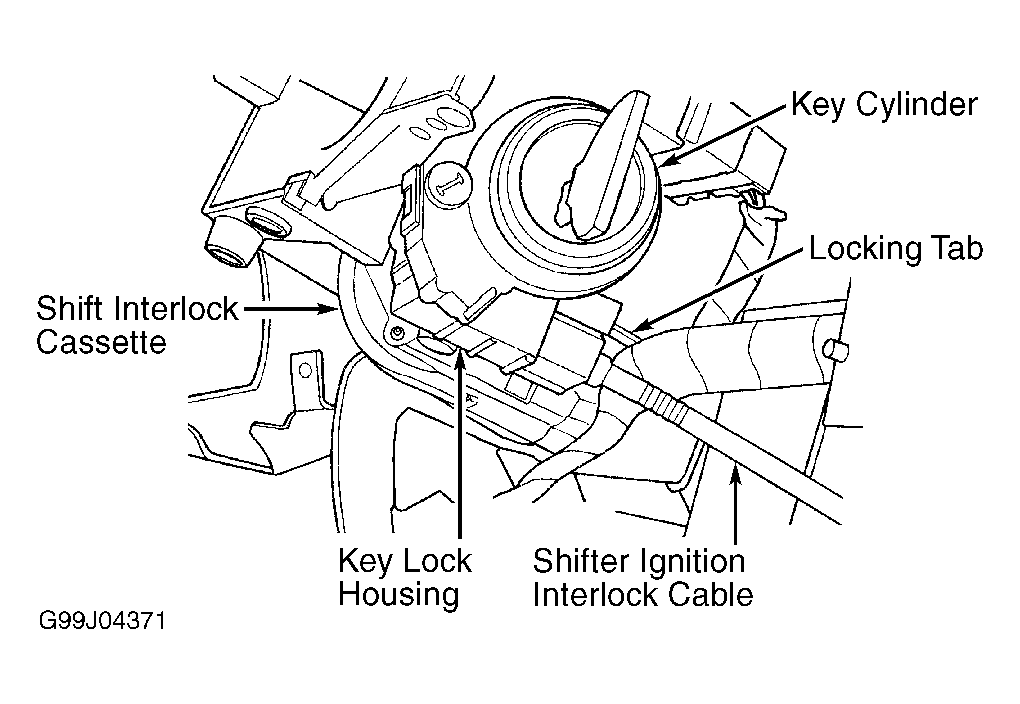 Key Cylinder

Locking Tab

Shift Interlock Cassette

Key Lock Housing

Shifter Ignition Interlock Cable

G99J04371