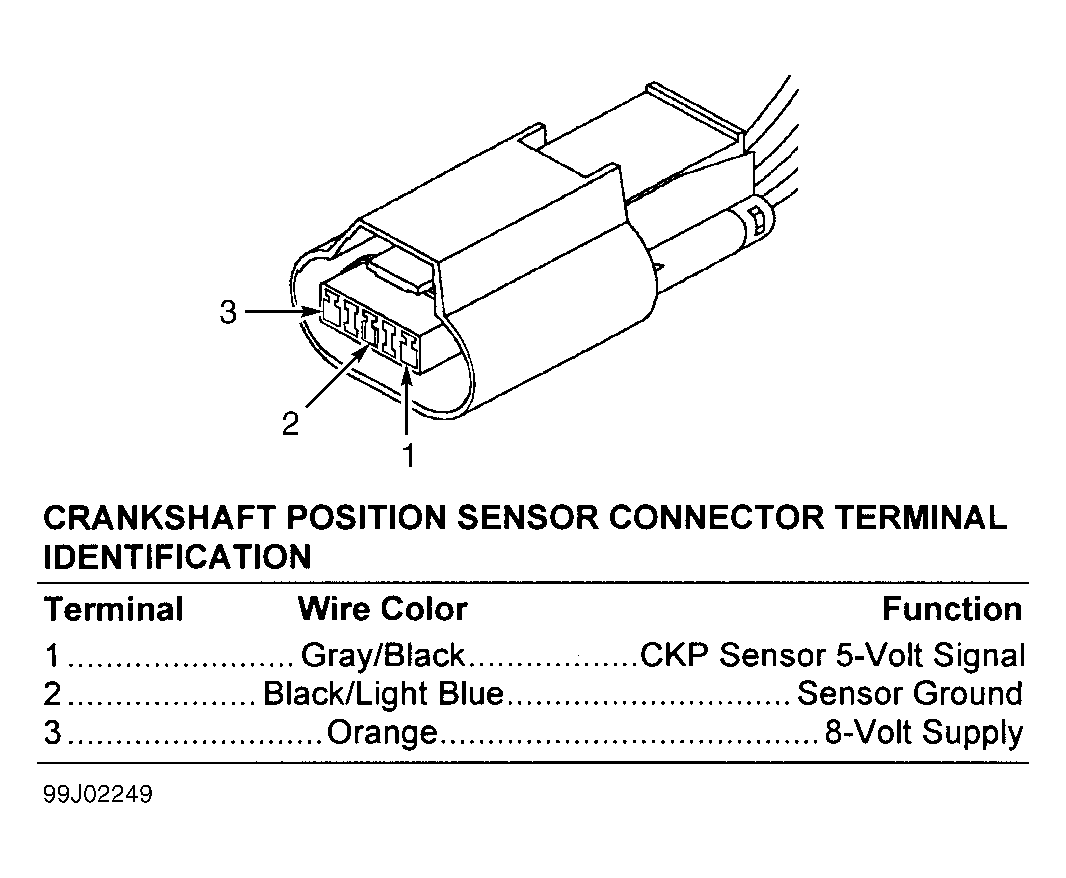 3

2

1

CRANKSHAFT POSITION SENSOR CONNECTOR TERMINAL IDENTIFICATION

| Terminal | Wire Color | Function |
|---|---|---|
| 1 | Gray/Black | CKP Sensor 5-Volt Signal |
| 2 | Black/Light Blue | Sensor Ground |
| 3 | Orange | 8-Volt Supply |

99J02249