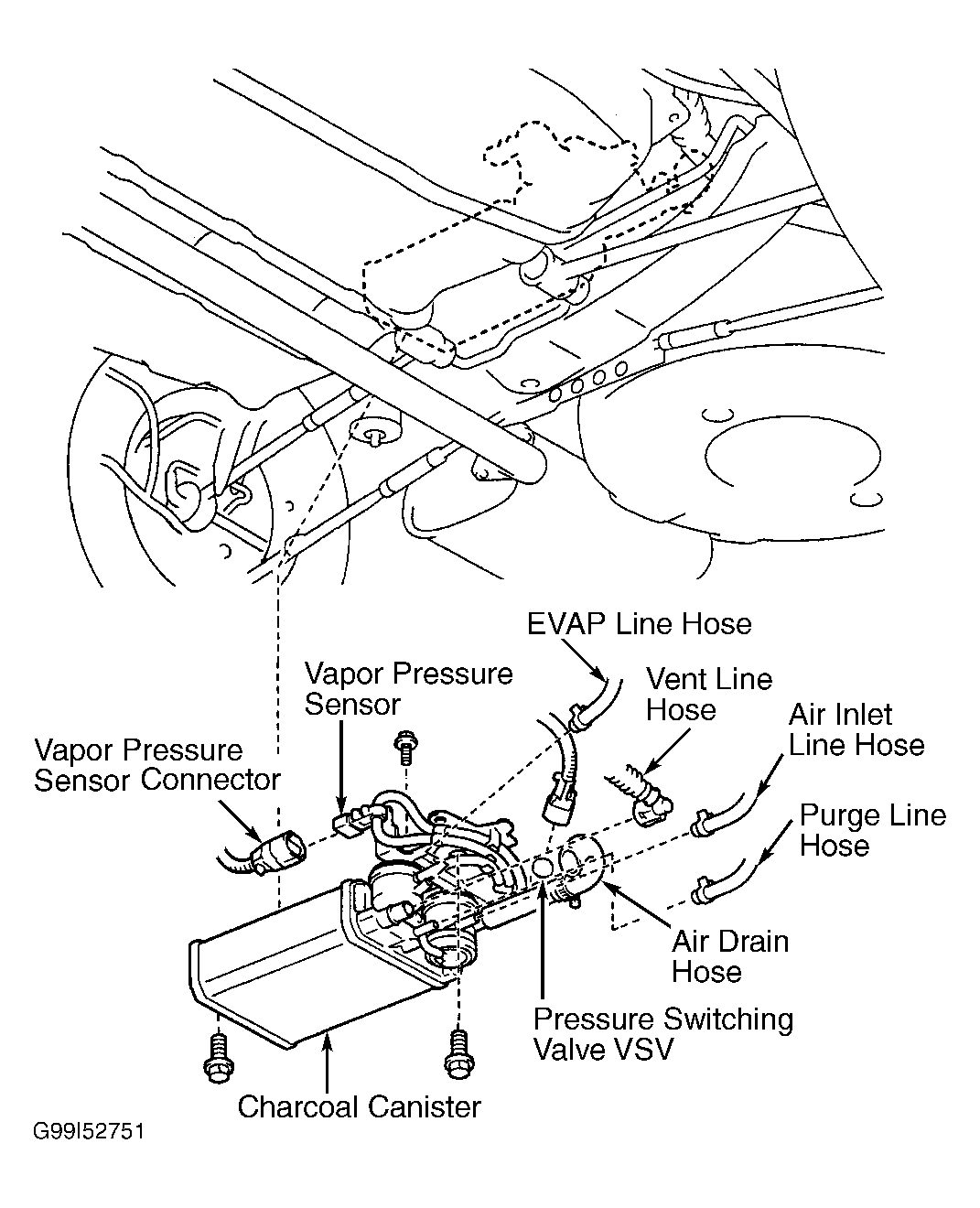 EVAP Line Hose

Vapor Pressure Sensor

Vent Line Hose

Air Inlet Line Hose

Vapor Pressure Sensor Connector

Purge Line Hose

Air Drain Hose

Pressure Switching Valve VSV

Charcoal Canister

G99I52751