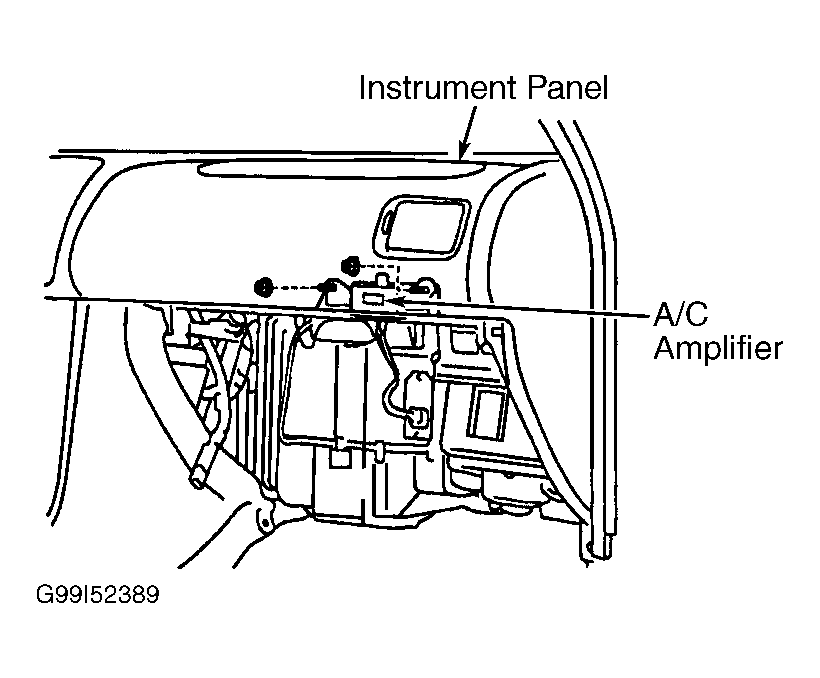 Instrument Panel

A/C Amplifier

G99I52389