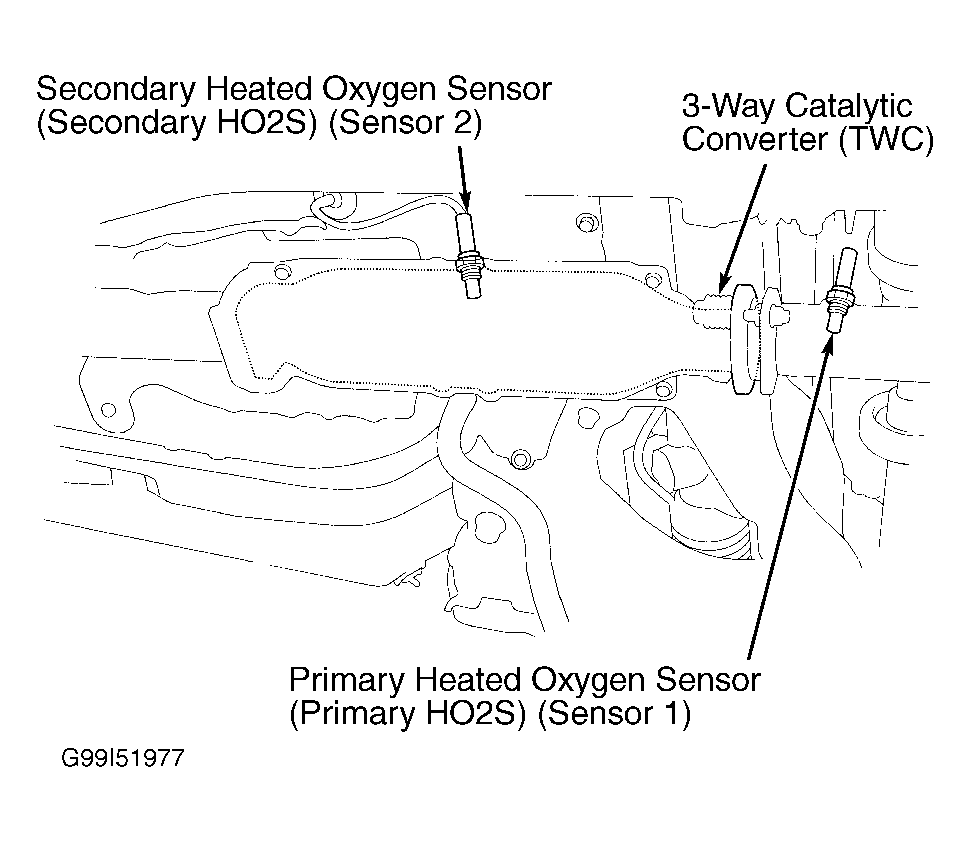 Secondary Heated Oxygen Sensor
(Secondary HO2S) (Sensor 2)

3-Way Catalytic
Converter (TWC)

Primary Heated Oxygen Sensor
(Primary HO2S) (Sensor 1)

G99I51977