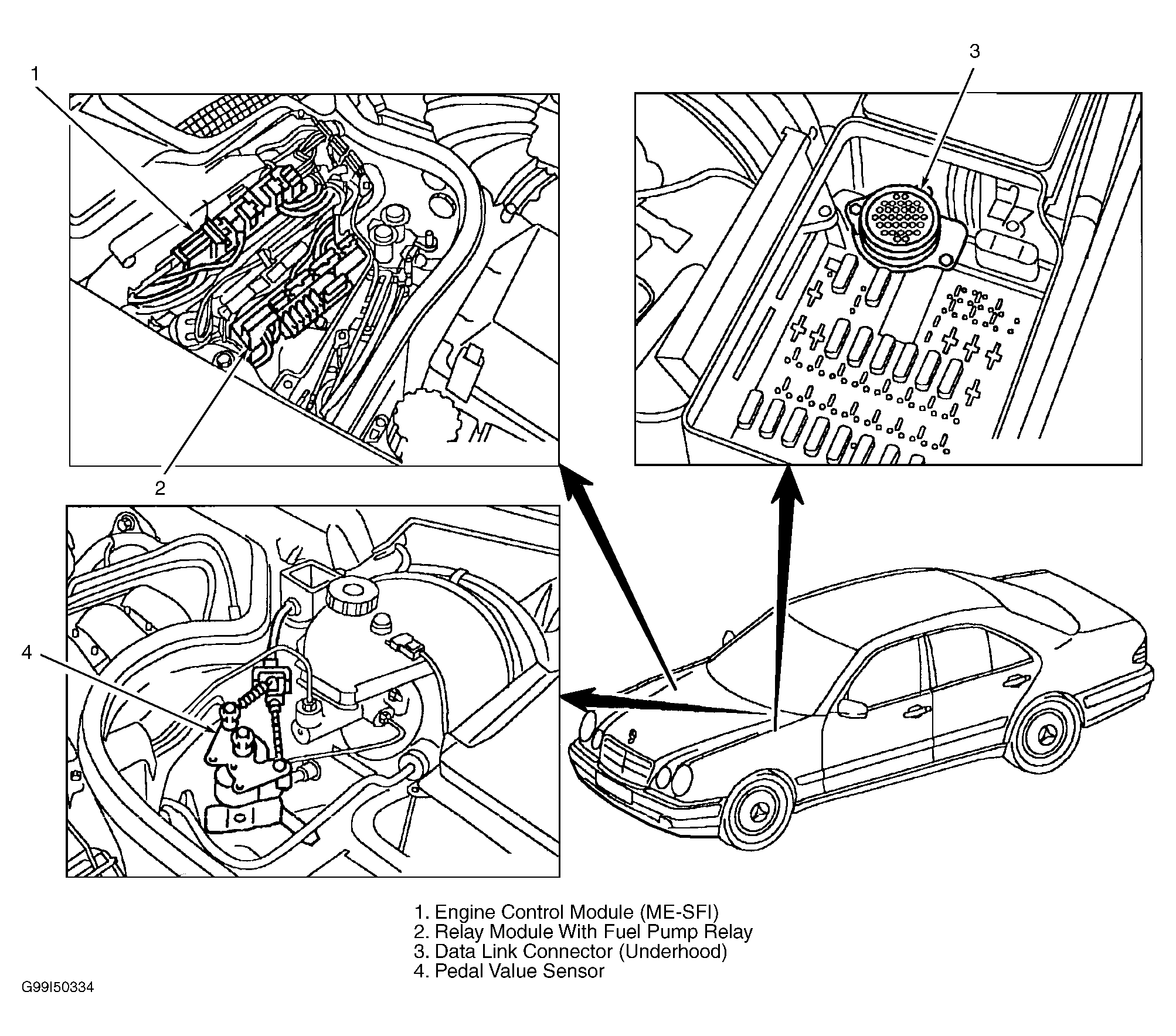 1

3

2

4

1. Engine Control Module (ME-SFI)
2. Relay Module With Fuel Pump Relay
3. Data Link Connector (Underhood)
4. Pedal Value Sensor

G99I50334