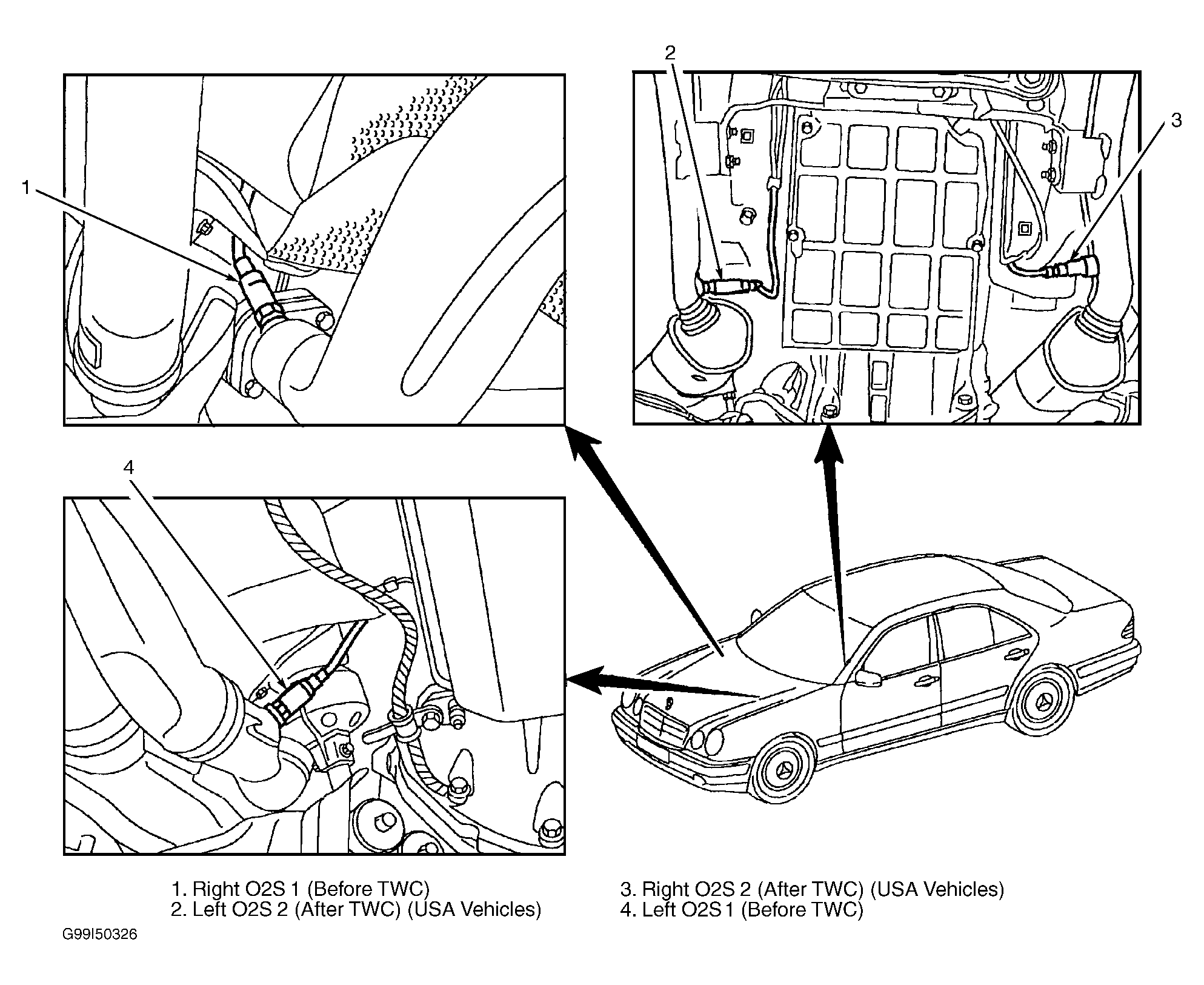 1

2

3

4

1. Right O2S 1 (Before TWC)
2. Left O2S 2 (After TWC) (USA Vehicles)

3. Right O2S 2 (After TWC) (USA Vehicles)
4. Left O2S 1 (Before TWC)

G99I50326