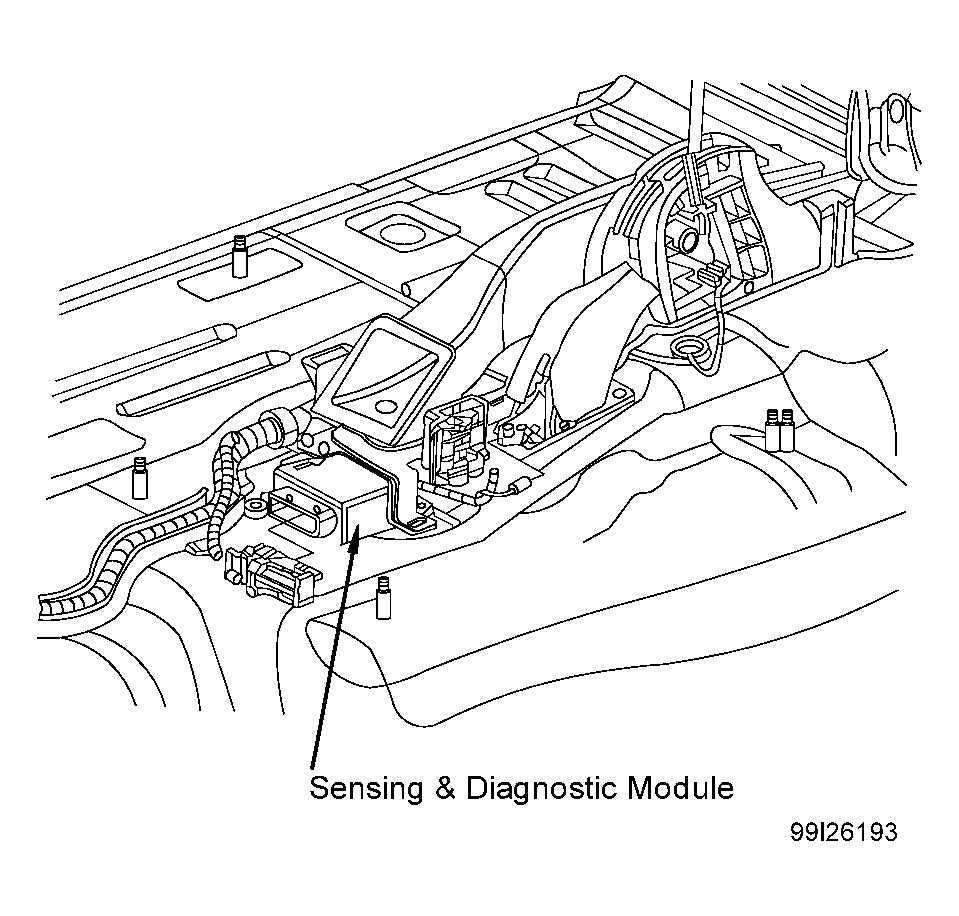 Sensing & Diagnostic Module

99I26193