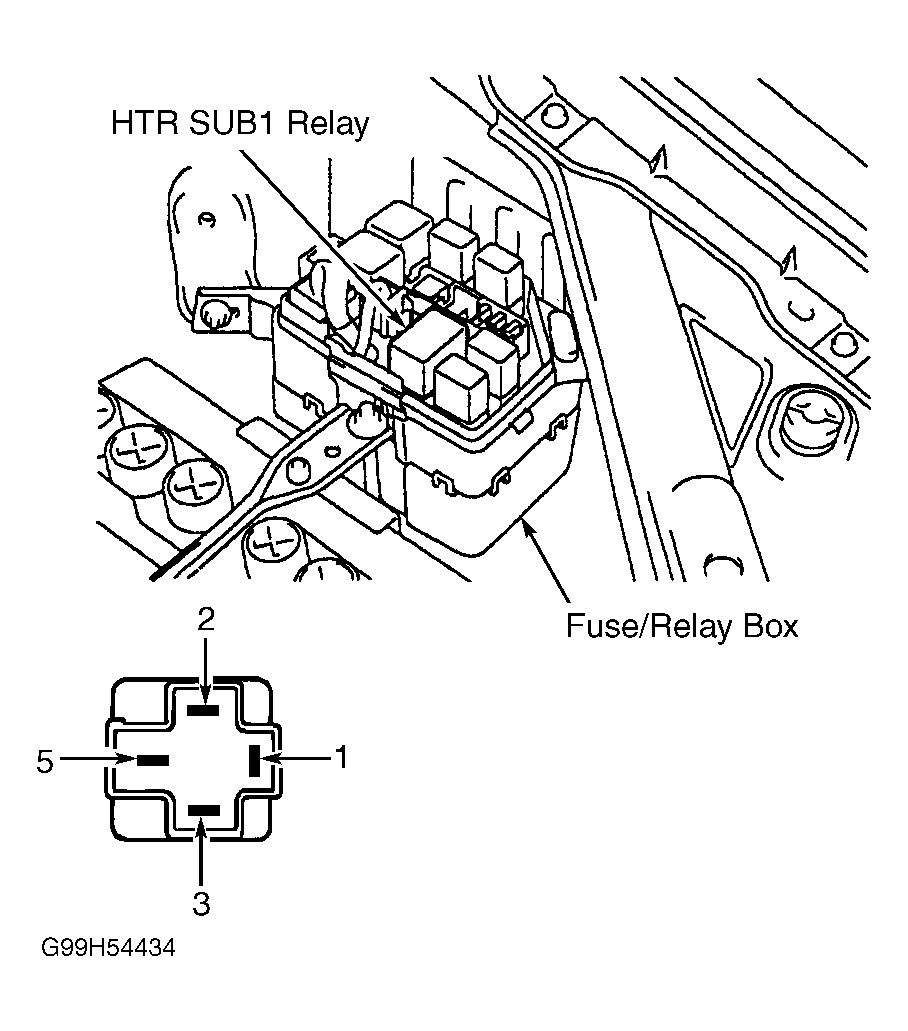 HTR SUB1 Relay

Fuse/Relay Box

2

5

1

3

G99H54434