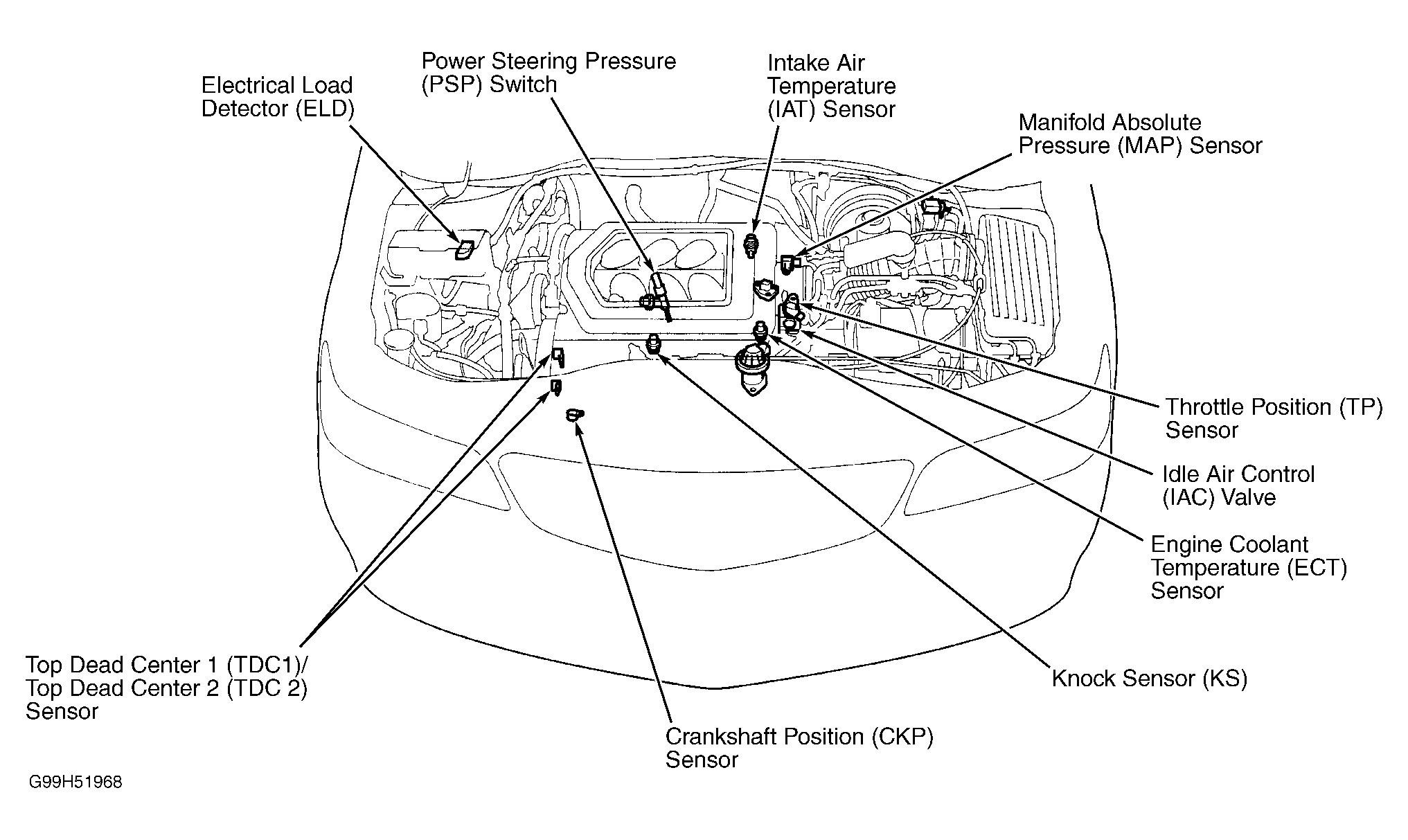 Electrical Load Detector (ELD)

Power Steering Pressure (PSP) Switch

Intake Air Temperature (IAT) Sensor

Manifold Absolute Pressure (MAP) Sensor

Throttle Position (TP) Sensor

Idle Air Control (IAC) Valve

Engine Coolant Temperature (ECT) Sensor

Knock Sensor (KS)

Top Dead Center 1 (TDC1)/ Top Dead Center 2 (TDC 2) Sensor

Crankshaft Position (CKP) Sensor

G99H51968