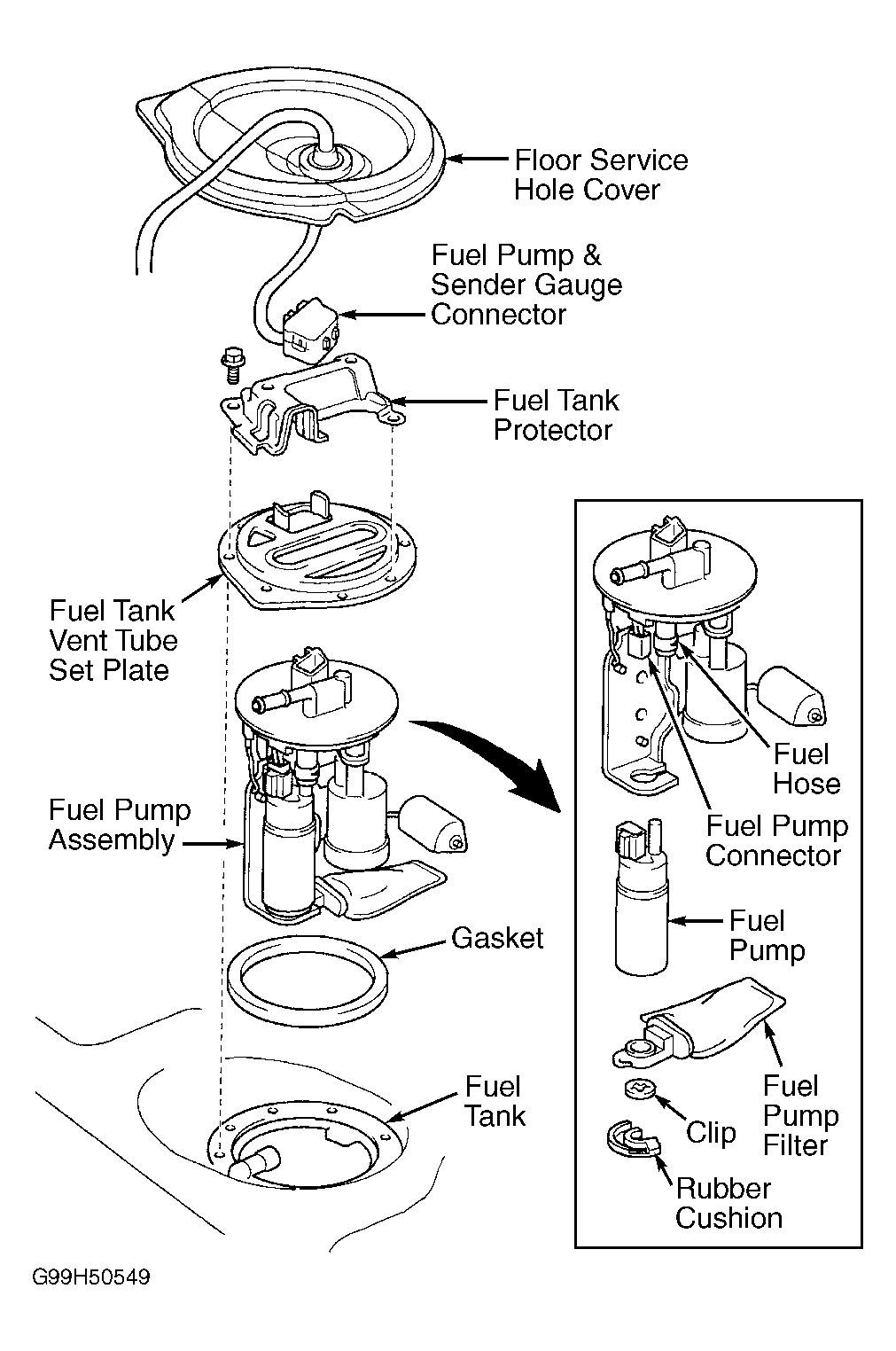 Floor Service Hole Cover

Fuel Pump & Sender Gauge Connector

Fuel Tank Protector

Fuel Tank Vent Tube Set Plate

Fuel Pump Assembly

Gasket

Fuel Tank

Fuel Hose

Fuel Pump Connector

Fuel Pump

Fuel Pump Filter

Clip

Rubber Cushion

G99H50549