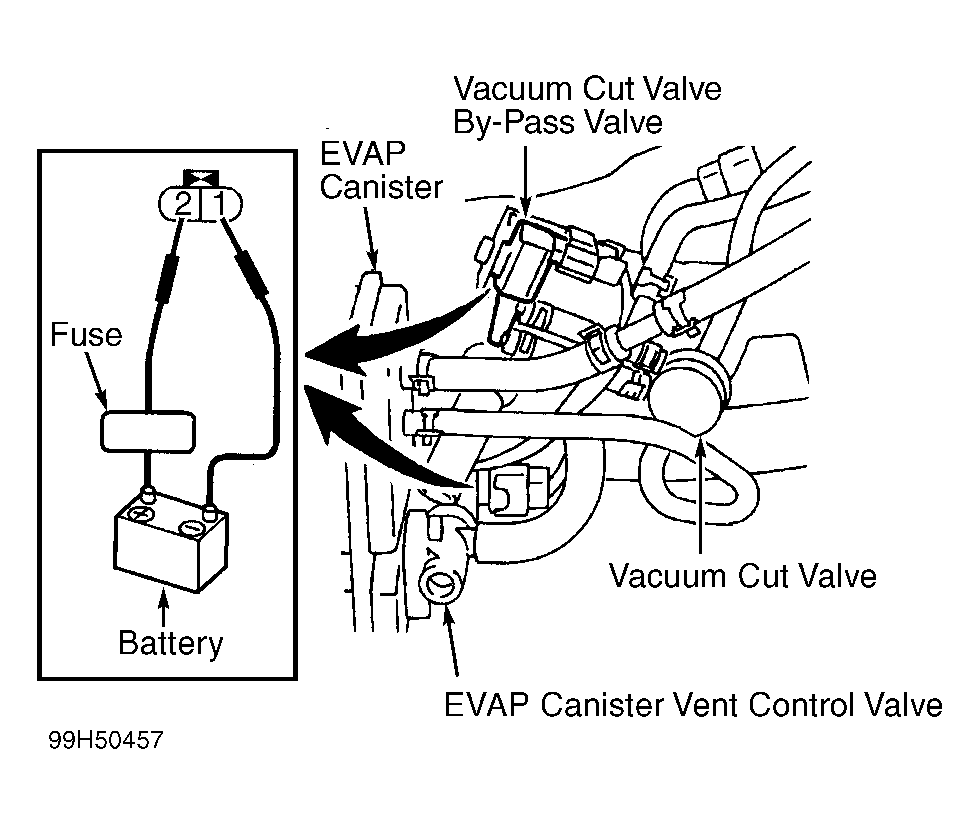 Vacuum Cut Valve
By-Pass Valve

EVAP
Canister

2 1

Fuse

Battery

Vacuum Cut Valve

EVAP Canister Vent Control Valve

99H50457