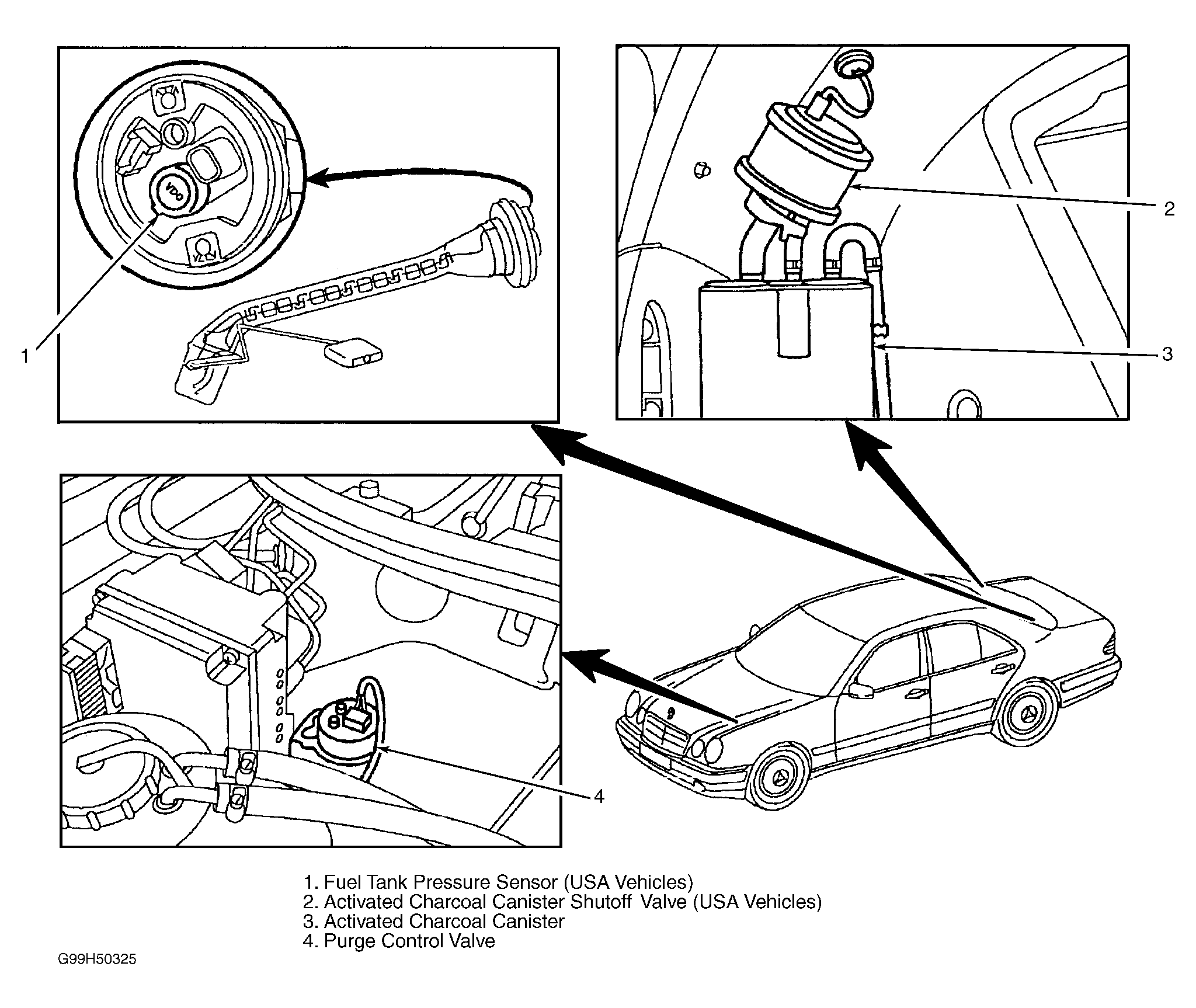 VDO

1

2

3

4

1. Fuel Tank Pressure Sensor (USA Vehicles)
2. Activated Charcoal Canister Shutoff Valve (USA Vehicles)
3. Activated Charcoal Canister
4. Purge Control Valve

G99H50325