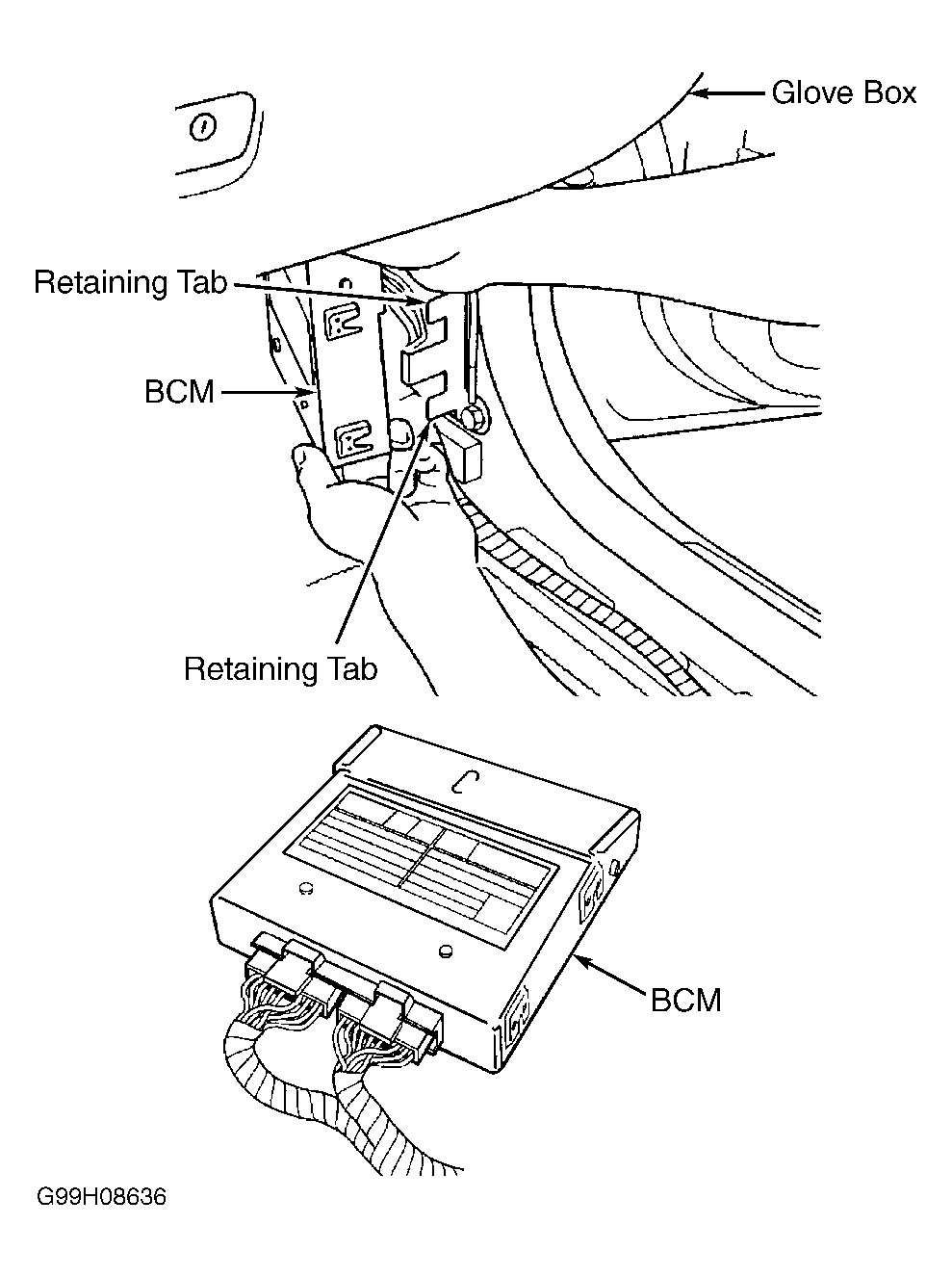 Glove Box

Retaining Tab

BCM

Retaining Tab

BCM

G99H08636