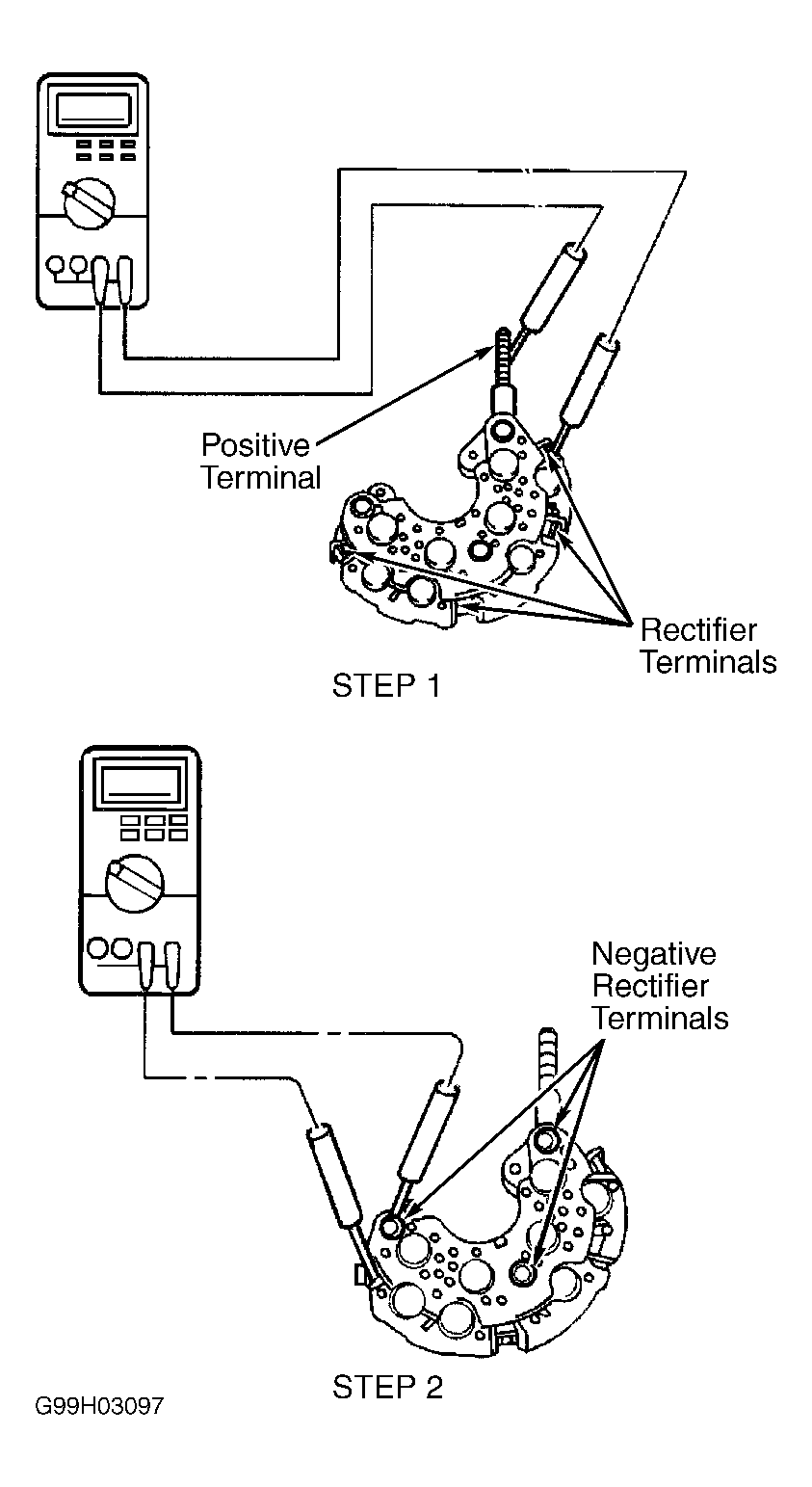 Positive Terminal

Rectifier Terminals

STEP 1

Negative Rectifier Terminals

STEP 2

G99H03097