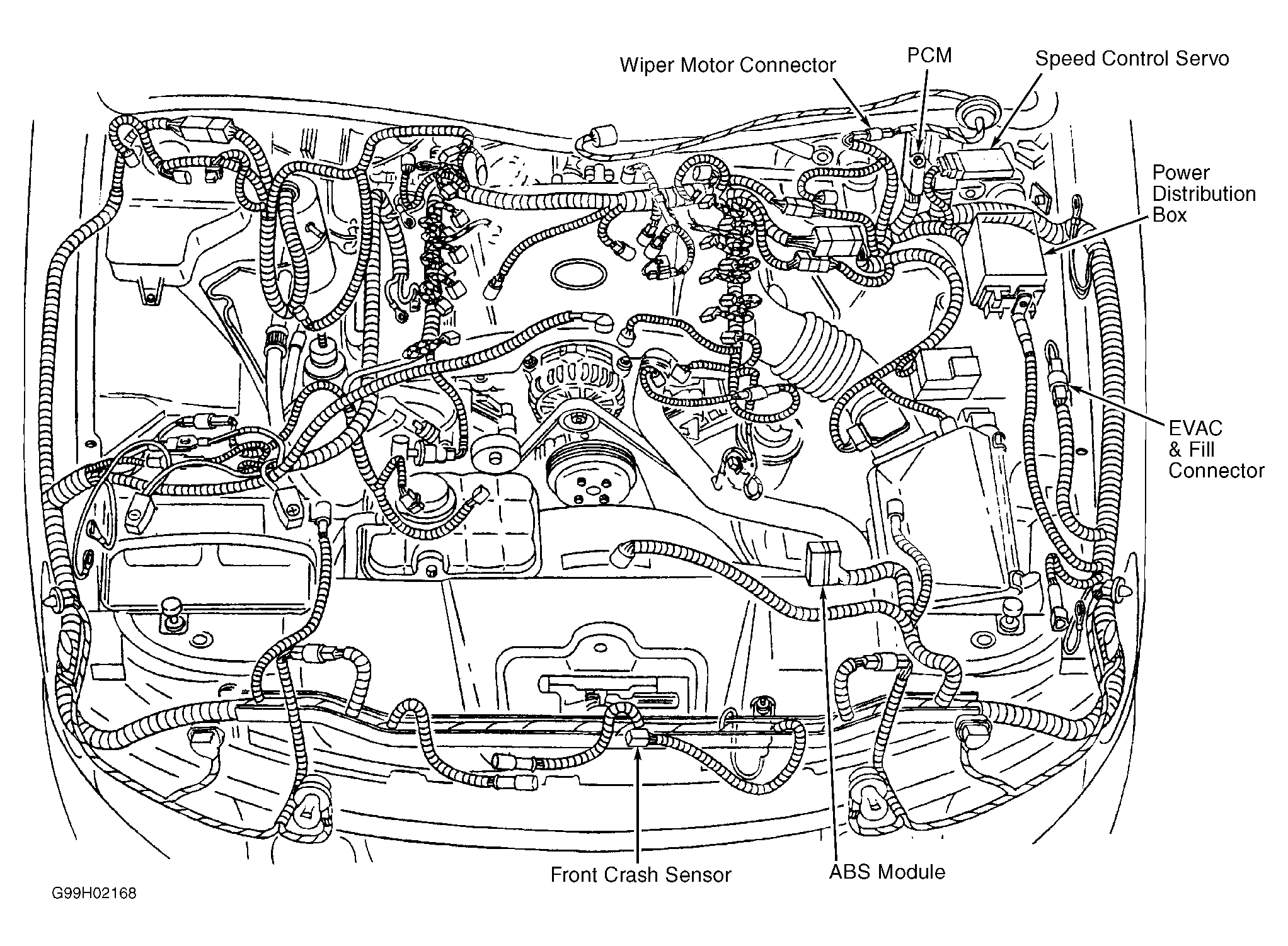 Wiper Motor Connector

PCM

Speed Control Servo

Power Distribution Box

EVAC & Fill Connector

Front Crash Sensor

ABS Module

G99H02168